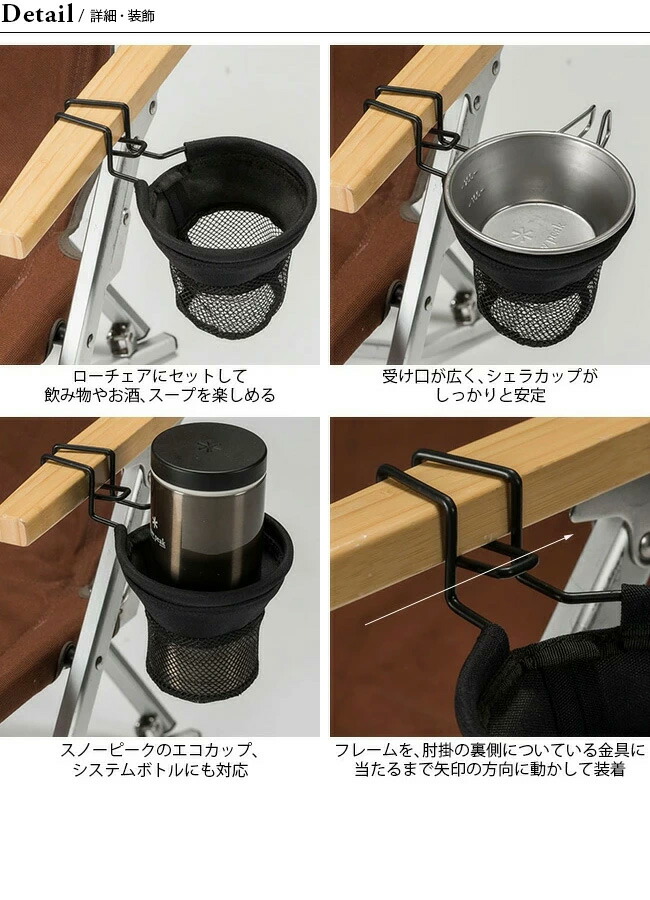 Detail / 詳細・装飾

ローチェアにセットして
飲み物やお酒、スープを楽しめる

受け口が広く、シェラカップが
しっかりと安定

スノーピークのエコカップ、
システムボトルにも対応

フレームを、肘掛の裏側についている金具に
当たるまで矢印の方向に動かして装着