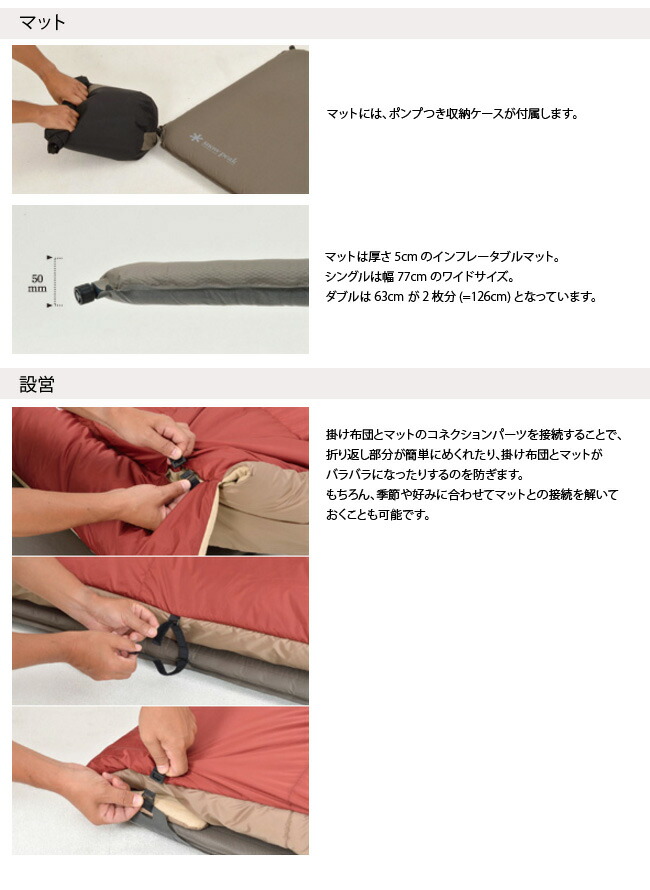 マット

snow peak

マットには、ポンプつき収納ケースが付属します。

50 mm

マットは厚さ 5cm のインフレータブルマット。
シングルは幅 77cm のワイドサイズ。
ダブルは 63cm が 2 枚分 (=126cm) となっています。

設営

掛け布団とマットのコネクションパーツを接続することで、折り返し部分が簡単にめくれたり、掛け布団とマットがバラバラになったりするのを防ぎます。
もちろん、季節や好みに合わせてマットとの接続を解いておくことも可能です。