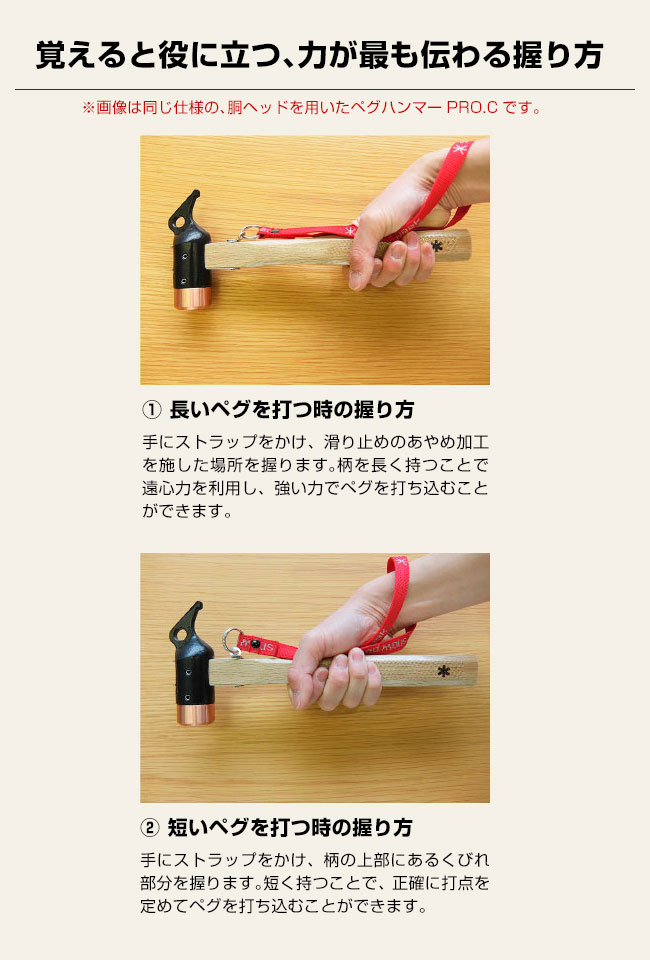 覚えると役に立つ、力が最も伝わる握り方

※画像は同じ仕様の、胴ヘッドを用いたペグハンマー PRO.C です。

① 長いペグを打つ時の握り方

手にストラップをかけ、滑り止めのあやめ加工を施した場所を握ります。柄を長く持つことで遠心力を利用し、強い力でペグを打ち込むことができます。

② 短いペグを打つ時の握り方

手にストラップをかけ、柄の上部にあるくびれ部分を握ります。短く持つことで、正確に打点を定めてペグを打ち込むことができます。