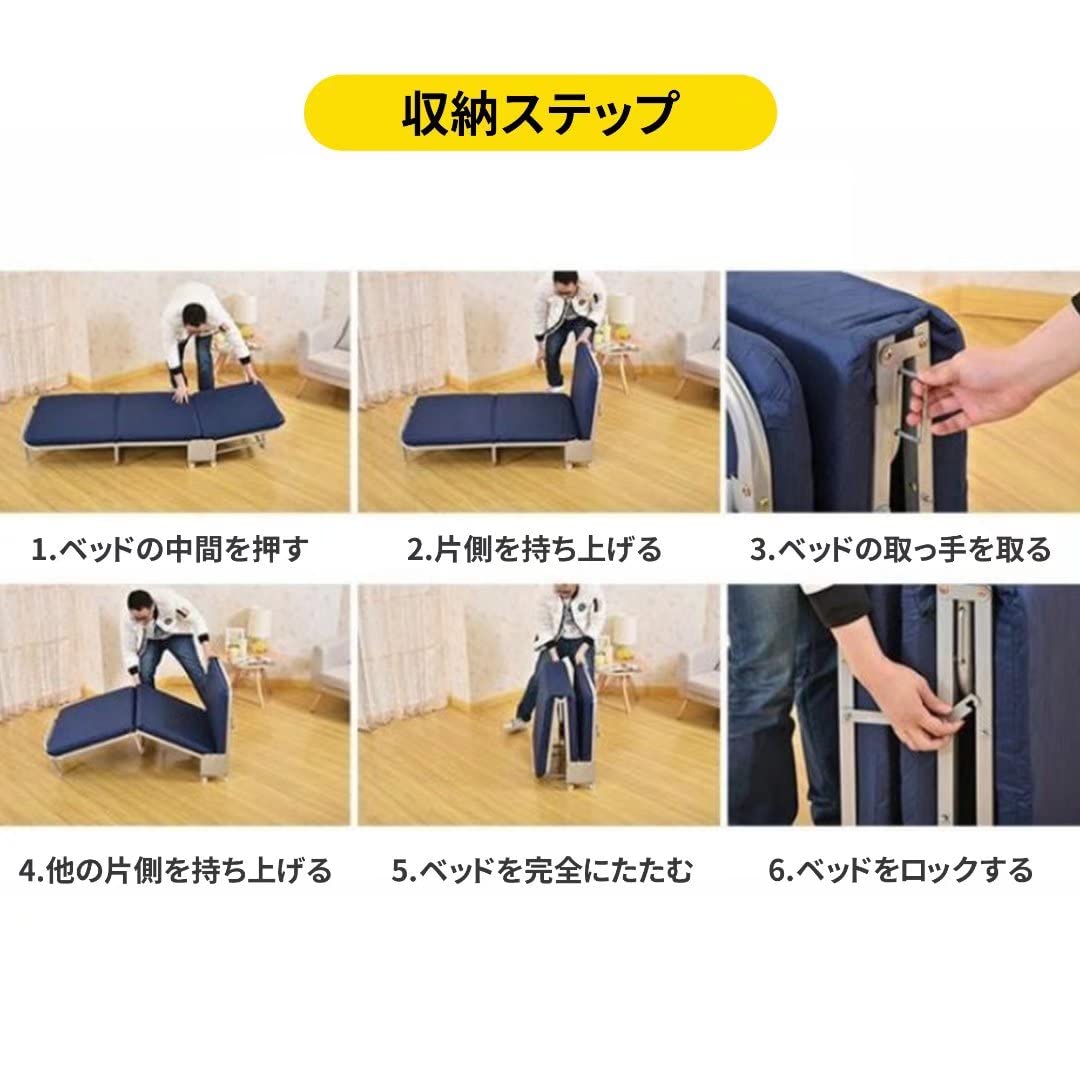 収納ステップ

1.ベッドの中間を押す

2.片側を持ち上げる

3.ベッドの取っ手を取る

4.他の片側を持ち上げる

5.ベッドを完全にたたむ

6.ベッドをロックする