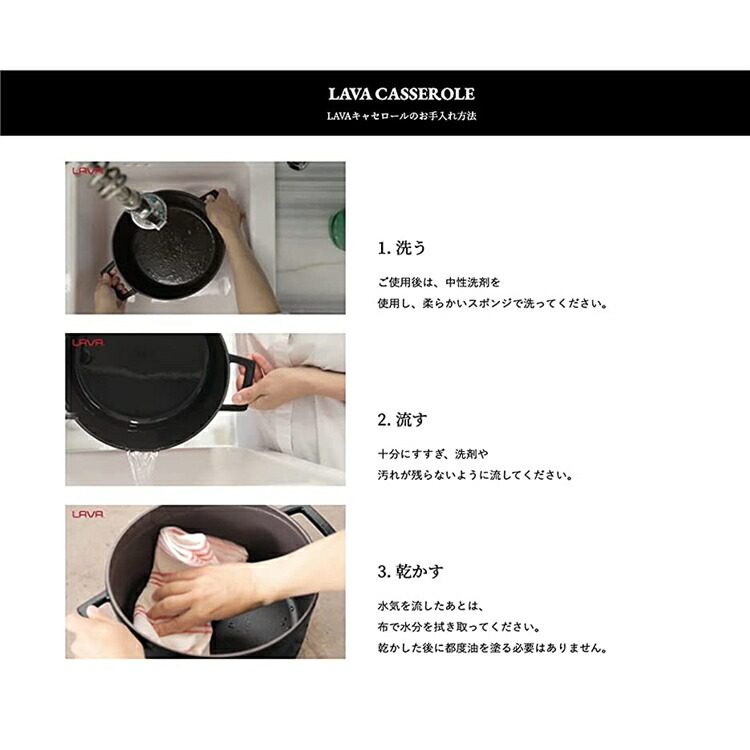 LAVA CASSEROLE
LAVAキャセロールのお手入れ方法

LAVA

1. 洗う

ご使用後は、中性洗剤を
使用し、柔らかいスポンジで洗ってください。

LAVA

2. 流す

十分にすすぎ、洗剤や
汚れが残らないように流してください。

LAVA

3. 乾かす

水気を流したあとは、
布で水分を拭き取ってください。
乾かした後に都度油を塗る必要はありません。