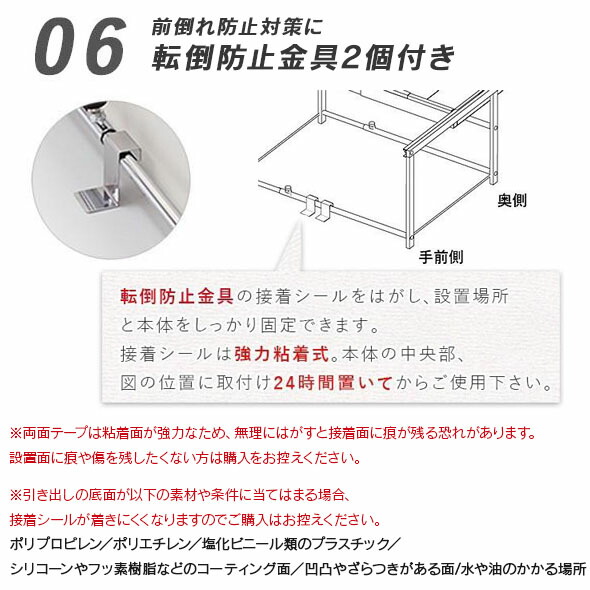 06
前倒れ防止対策に
転倒防止金具2個付き

奥側
手前側

転倒防止金具の接着シールをはがし、設置場所と本体をしっかり固定できます。
接着シールは強力粘着式。本体の中央部、図の位置に取付け24時間置いてからご使用下さい。

※両面テープは粘着面が強力なため、無理にはがすと接着面に痕が残る恐れがあります。
設置面に痕や傷を残したくない方は購入をお控えください。

※引き出しの底面が以下の素材や条件に当てはまる場合、
接着シールが着きにくくなりますのでご購入はお控えください。
ポリプロピレン／ポリエチレン／塩化ビニール類のプラスチック／
シリコーンやフッ素樹脂などのコーティング面／凹凸やざらつきがある面/水や油のかかる場所