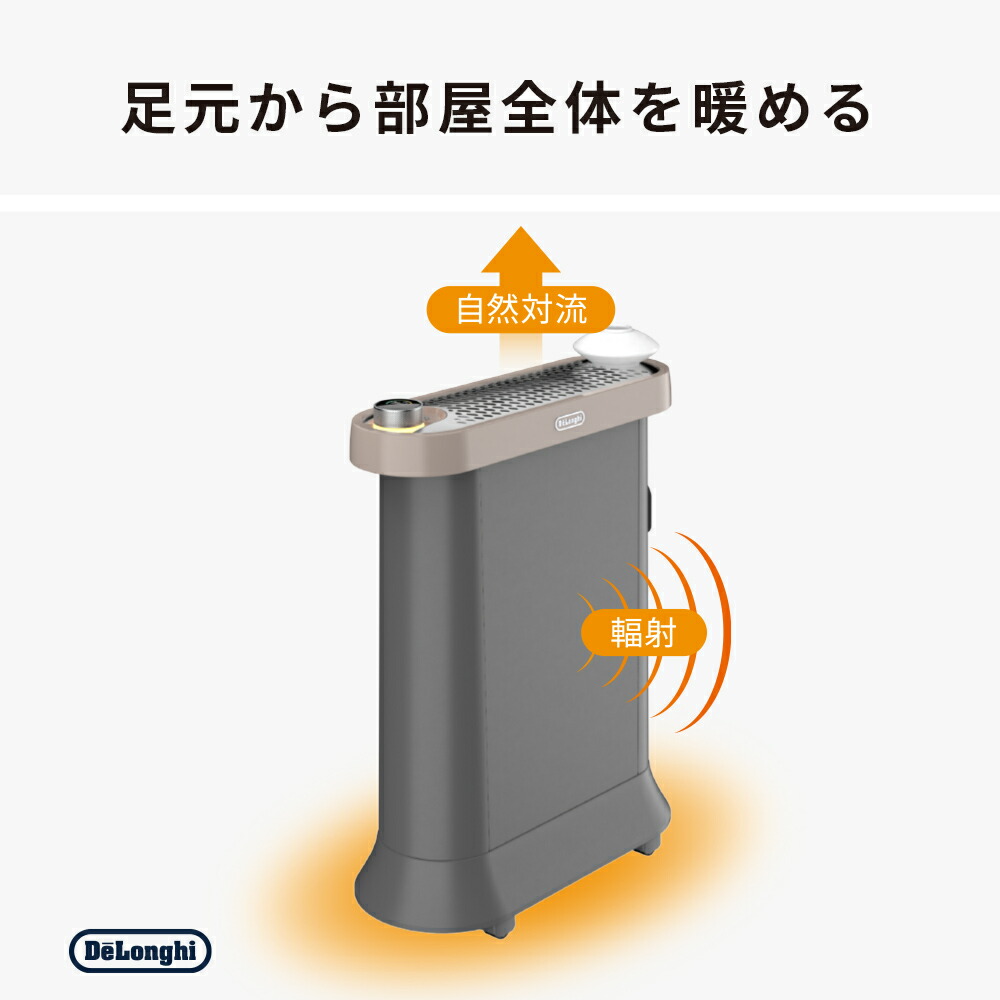 足元から部屋全体を暖める

自然対流

DēLonghi

輻射

DēLonghi