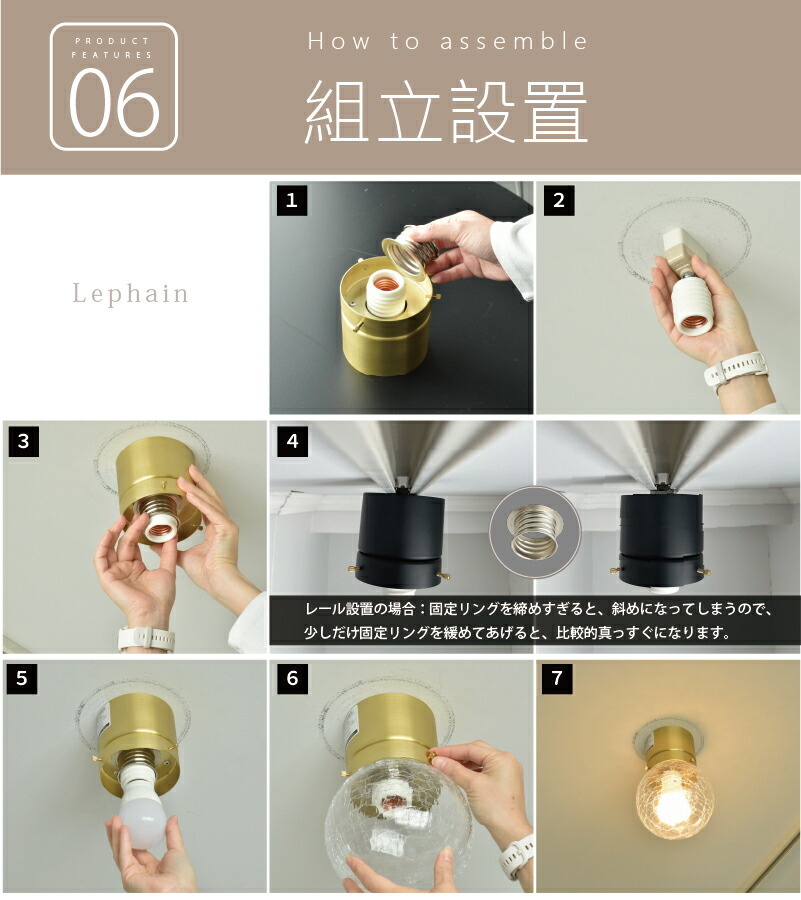 PRODUCT FEATURES
06

How to assemble
組立設置

Lephain

1

2

3

4

レール設置の場合：固定リングを締めすぎると、斜めになってしまうので、少しだけ固定リングを緩めてあげると、比較的真っすぐになります。

5

6

7