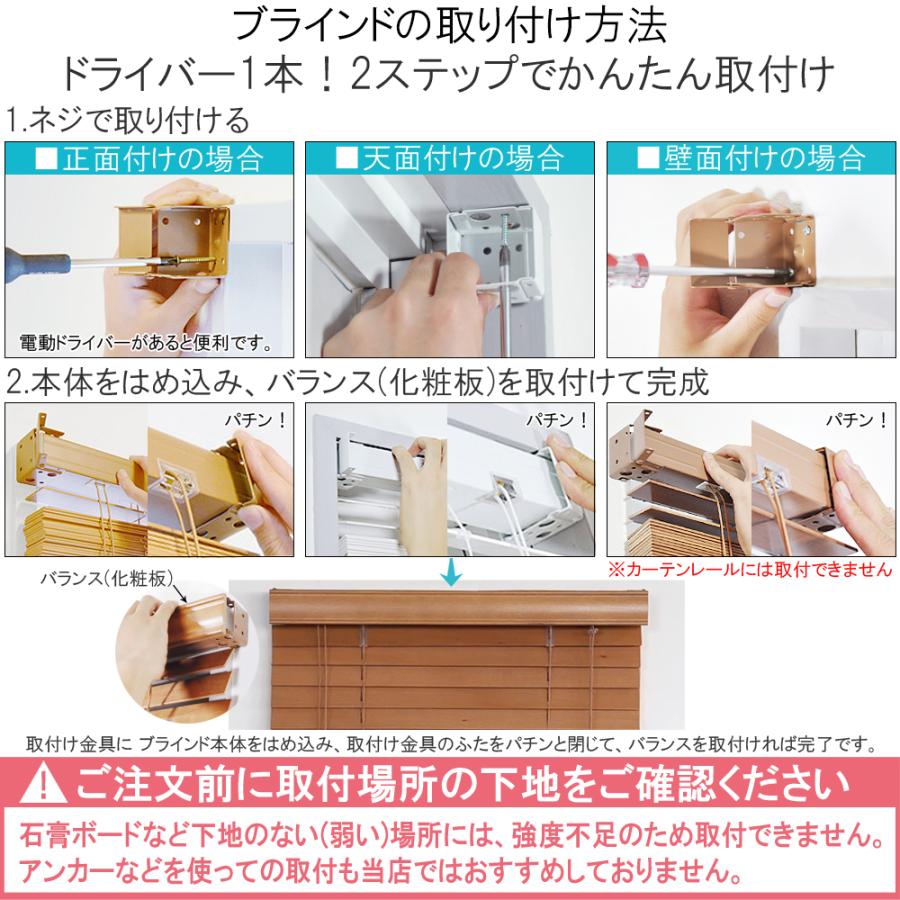 ブラインドの取り付け方法
ドライバー1本！2ステップでかんたん取付け

1.ネジで取り付ける

■正面付けの場合

電動ドライバーがあると便利です。

■天面付けの場合

■壁面付けの場合

2.本体をはめ込み、バランス(化粧板)を取付けて完成

パチン！

パチン！

パチン！

※カーテンレールには取付できません

バランス(化粧板)

取付け金具に ブラインド本体をはめ込み、取付け金具のふたをパチンと閉じて、バランスを取付ければ完了です。

ご注文前に取付場所の下地をご確認ください

石膏ボードなど下地のない(弱い)場所には、強度不足のため取付できません。
アンカーなどを使っての取付も当店ではおすすめしておりません。