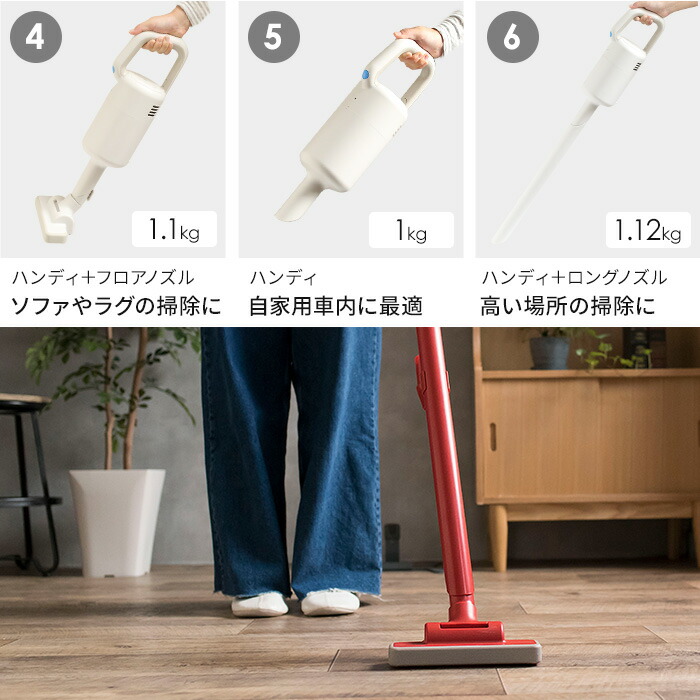 4

1.1kg

ハンディ+フロアノズル
ソファやラグの掃除に

5

1kg

ハンディ
自家用車内に最適

6

1.12kg

ハンディ+ロングノズル
高い場所の掃除に