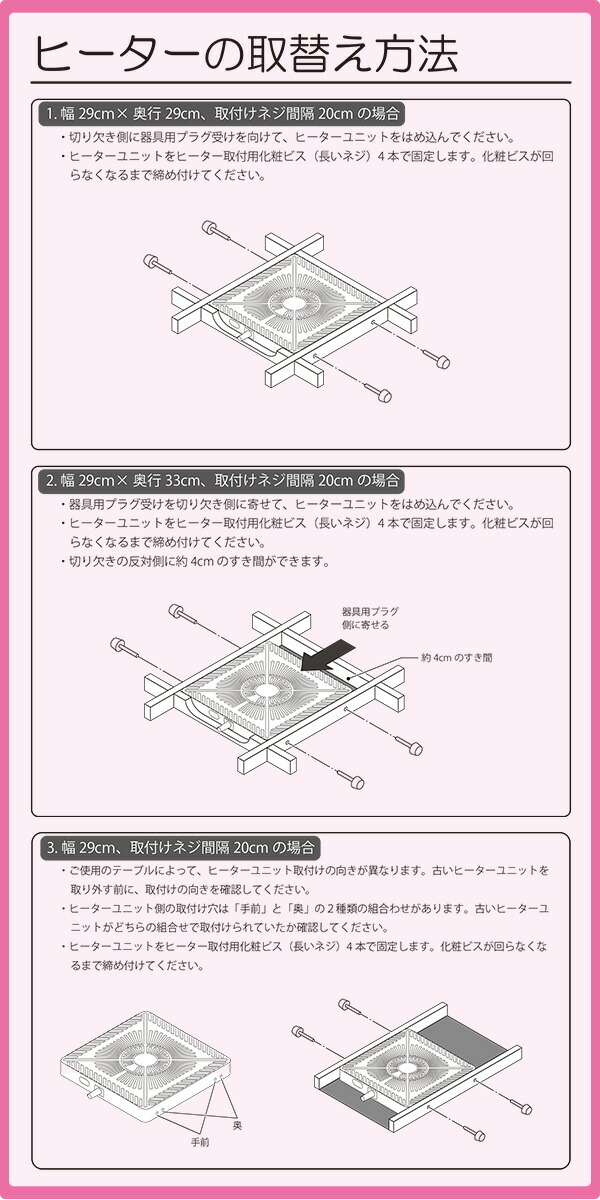 ヒーターの取替え方法

1. 幅 29cm× 奥行 29cm、取付けネジ間隔 20cm の場合

・切り欠き側に器具用プラグ受けを向けて、ヒーターユニットをはめ込んでください。
・ヒーターユニットをヒーター取付用化粧ビス（長いネジ）4 本で固定します。化粧ビスが回らなくなるまで締め付けてください。

2. 幅 29cm× 奥行 33cm、取付けネジ間隔 20cm の場合

・器具用プラグ受けを切り欠き側に寄せて、ヒーターユニットをはめ込んでください。
・ヒーターユニットをヒーター取付用化粧ビス（長いネジ）4 本で固定します。化粧ビスが回らなくなるまで締め付けてください。
・切り欠きの反対側に約 4cm のすき間ができます。

器具用プラグ側に寄せる

約 4cm のすき間

3. 幅 29cm、取付けネジ間隔 20cm の場合

・ご使用のテーブルによって、ヒーターユニット取付けの向きが異なります。古いヒーターユニットを取り外す前に、取付けの向きを確認してください。
・ヒーターユニット側の取付け穴は「手前」と「奥」の 2 種類の組合わせがあります。古いヒーターユニットがどちらの組合せで取付けられていたか確認してください。
・ヒーターユニットをヒーター取付用化粧ビス（長いネジ）4 本で固定します。化粧ビスが回らなくなるまで締め付けてください。

奥

手前