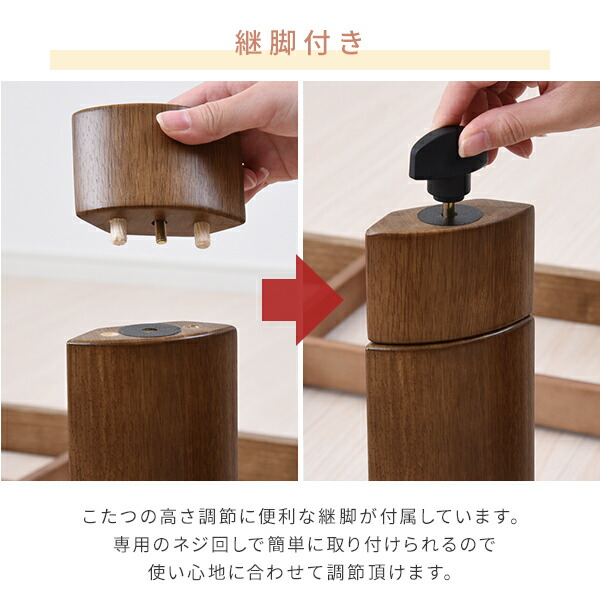 継脚付き

こたつの高さ調節に便利な継脚が付属しています。
専用のネジ回しで簡単に取り付けられるので
使い心地に合わせて調節頂けます。