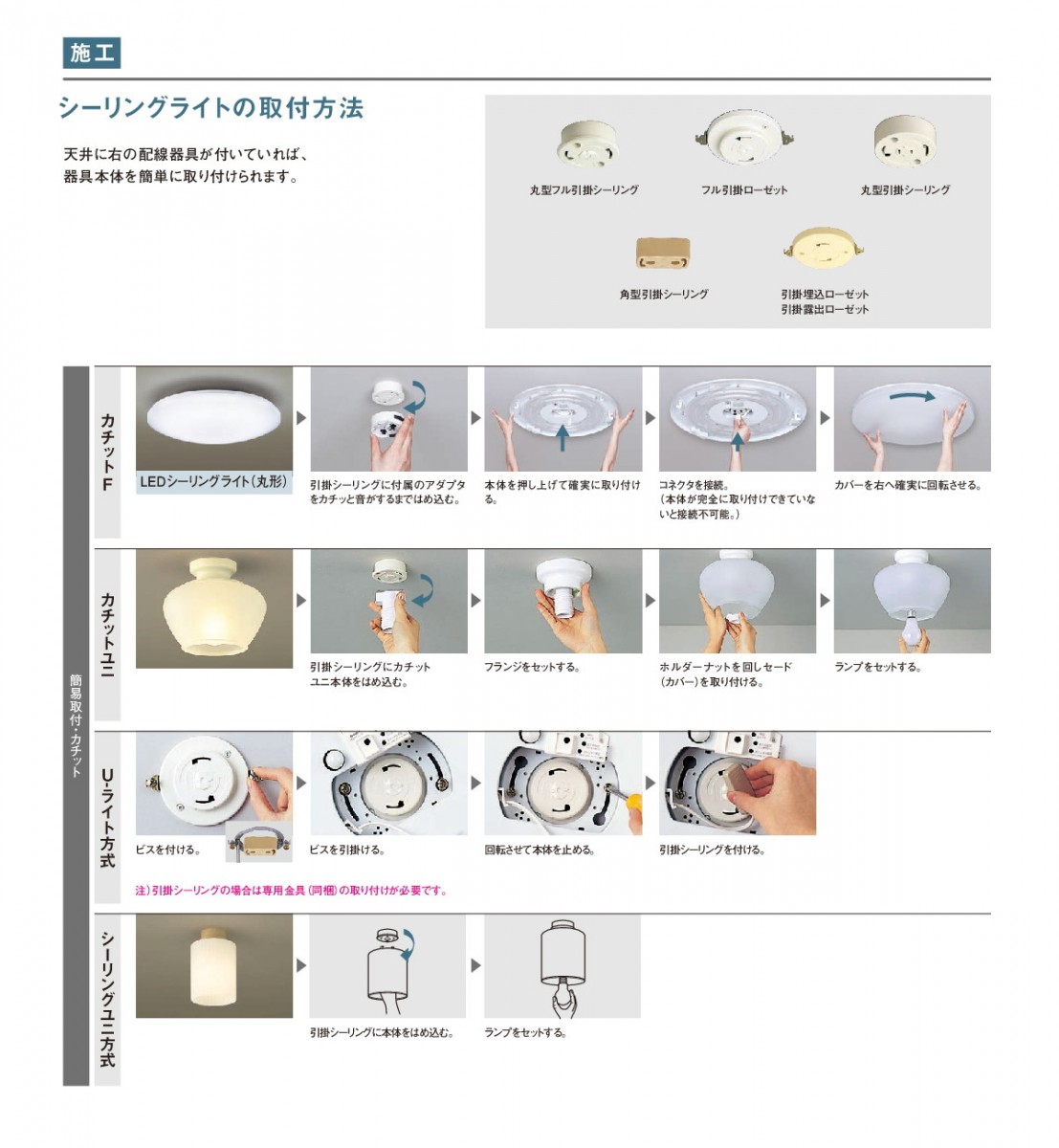 施工

シーリングライトの取付方法

天井に右の配線器具が付いていれば、器具本体を簡単に取り付けられます。

丸型フル引掛シーリング

フル引掛ローゼット

丸型引掛シーリング

角型引掛シーリング

引掛埋込ローゼット
引掛露出ローゼット

簡易取付・カチット

カチットF

LEDシーリングライト（丸形）

引掛シーリングに付属のアダプタをカチッと音がするまではめ込む。

本体を押し上げて確実に取り付ける。

コネクタを接続。
（本体が完全に取り付けできていないと接続不可能。）

カバーを右へ確実に回転させる。

カチットユニ

引掛シーリングにカチットユニ本体をはめ込む。

フランジをセットする。

ホルダーナットを回しセード（カバー）を取り付ける。

ランプをセットする。

U-ライト方式

ビスを付ける。

ビスを引掛ける。

回転させて本体を止める。

引掛シーリングを付ける。

注）引掛シーリングの場合は専用金具（同梱）の取り付けが必要です。

シーリングユニ方式

引掛シーリングに本体をはめ込む。

ランプをセットする。