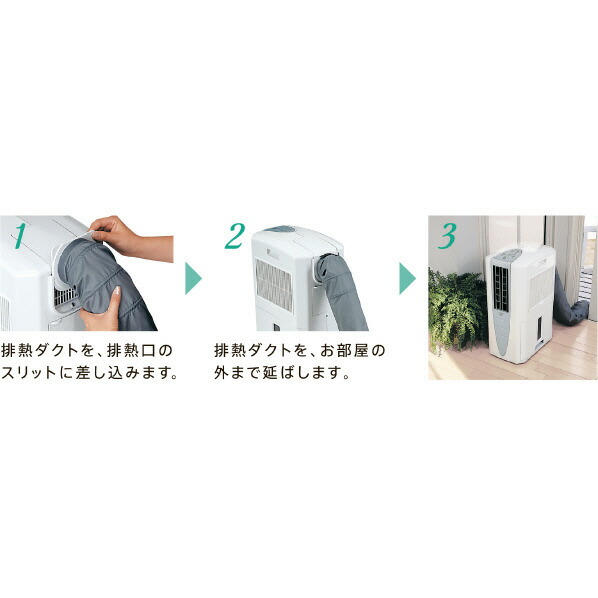 1

排熱ダクトを、排熱口のスリットに差し込みます。

2

排熱ダクトを、お部屋の外まで延ばします。

3