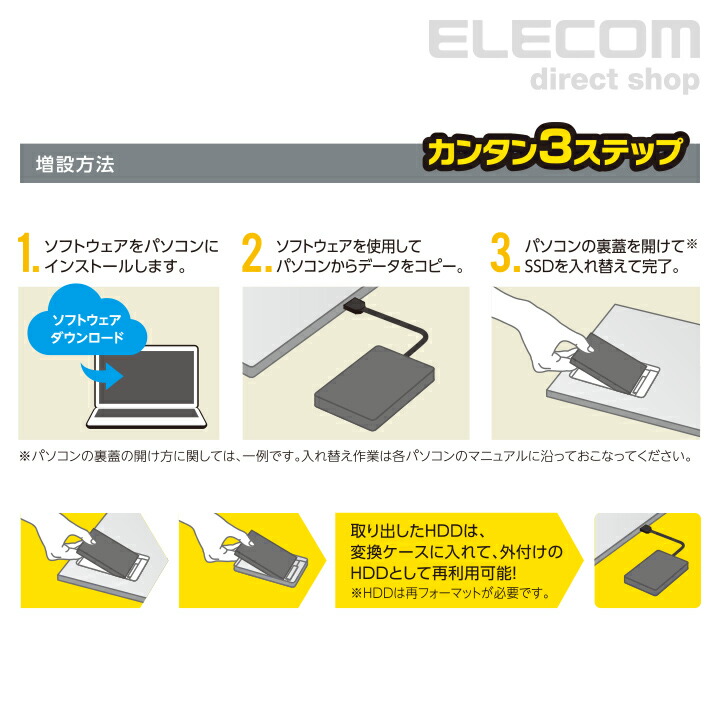 ELECOM
direct shop

増設方法

カンタン3ステップ

1. ソフトウェアをパソコンにインストールします。

ソフトウェア
ダウンロード

2. ソフトウェアを使用してパソコンからデータをコピー。

3. パソコンの裏蓋を開けて※SSDを入れ替えて完了。

※パソコンの裏蓋の開け方に関しては、一例です。入れ替え作業は各パソコンのマニュアルに沿っておこなってください。

取り出したHDDは、変換ケースに入れて、外付けのHDDとして再利用可能!
※HDDは再フォーマットが必要です。