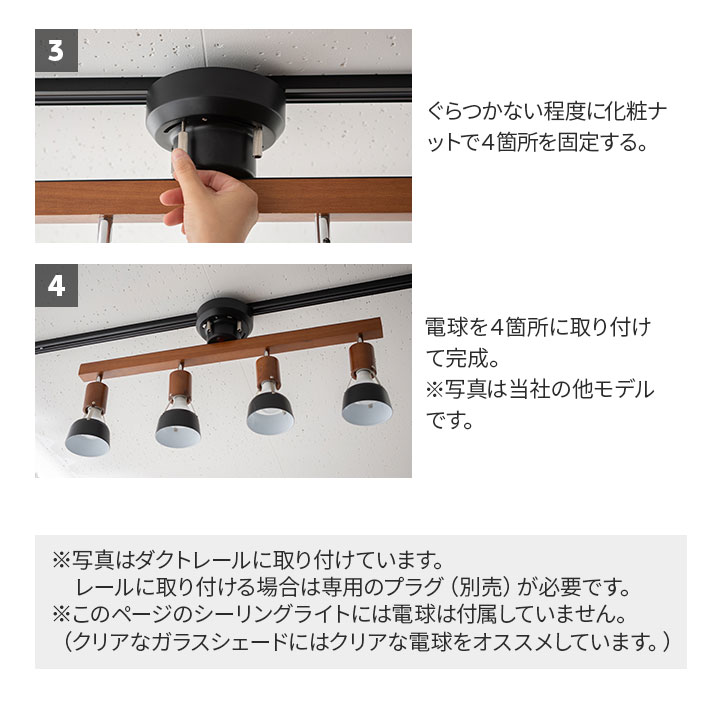 3

ぐらつかない程度に化粧ナットで4箇所を固定する。

4

電球を4箇所に取り付けて完成。
※写真は当社の他モデルです。

※写真はダクトレールに取り付けています。
レールに取り付ける場合は専用のプラグ（別売）が必要です。
※このページのシーリングライトには電球は付属していません。
（クリアなガラスシェードにはクリアな電球をオススメしています。）