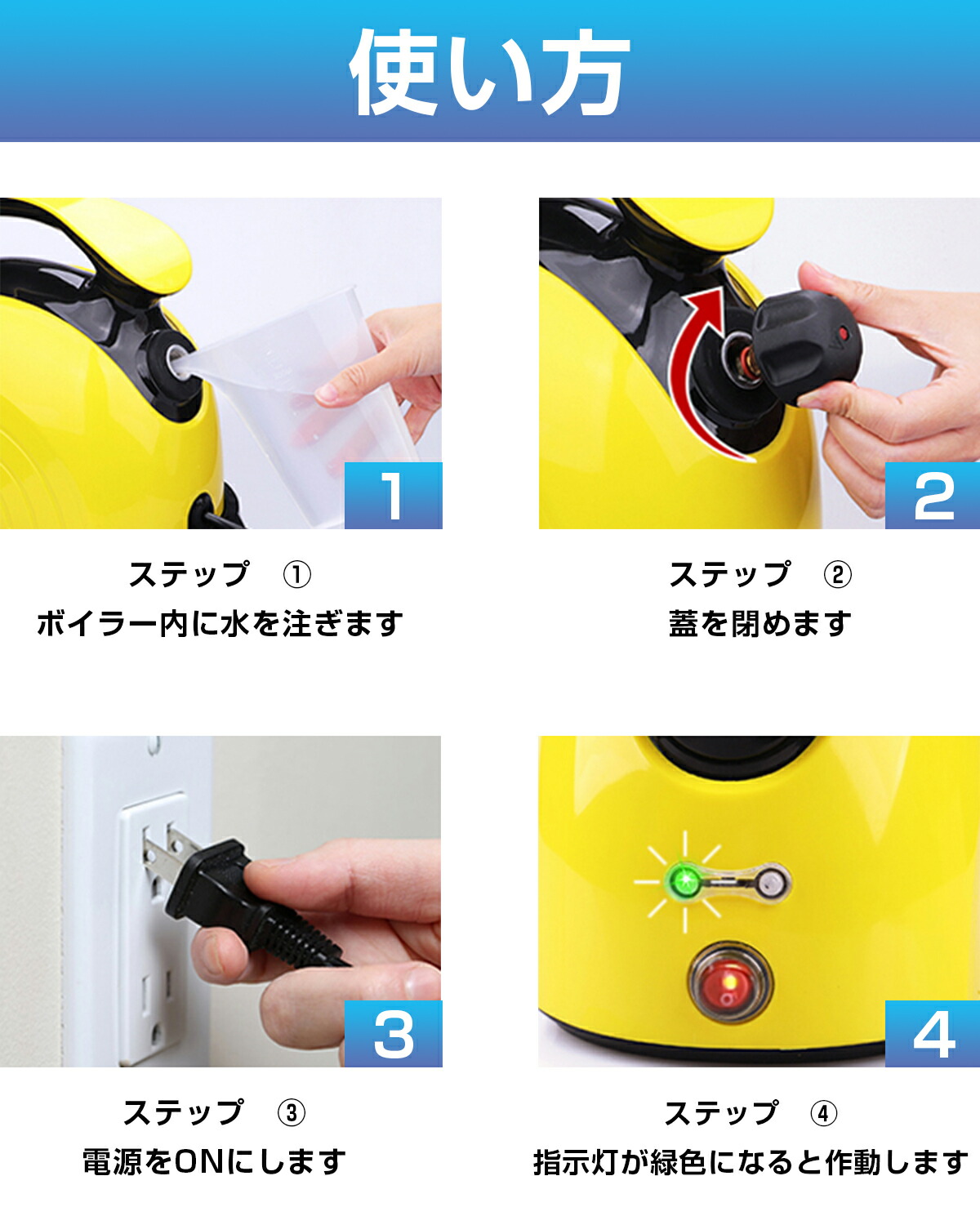 使い方

1

ステップ　①
ボイラー内に水を注ぎます

2

ステップ　②
蓋を閉めます

3

ステップ　③
電源をONにします

4

ステップ　④
指示灯が緑色になると作動します