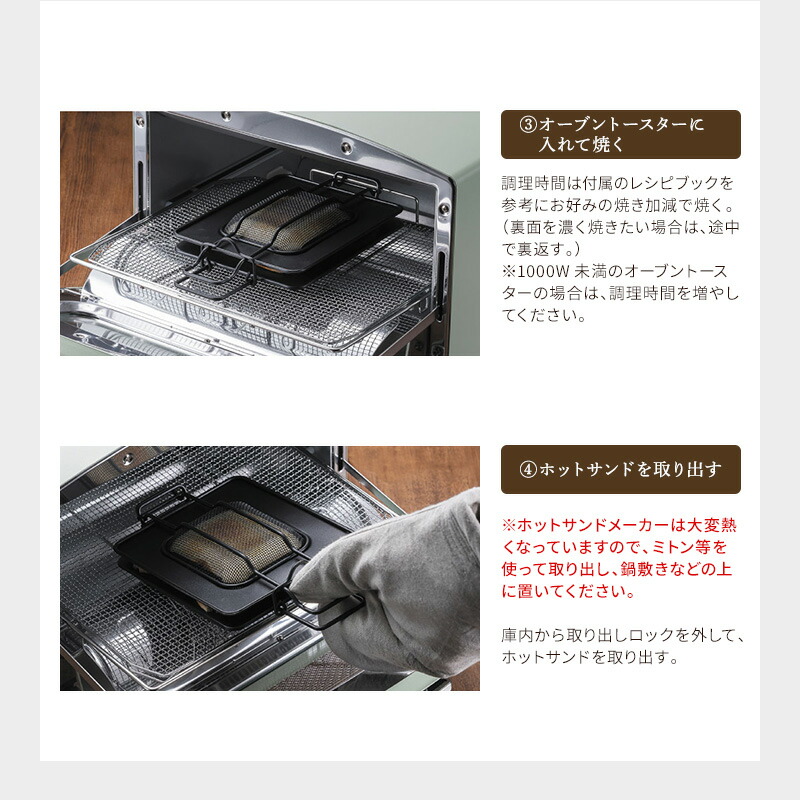 ③オーブントースターに入れて焼く

調理時間は付属のレシピブックを参考にお好みの焼き加減で焼く。（裏面を濃く焼きたい場合は、途中で裏返す。）
※1000W 未満のオーブントースターの場合は、調理時間を増やしてください。

④ホットサンドを取り出す

※ホットサンドメーカーは大変熱くなっていますので、ミトン等を使って取り出し、鍋敷きなどの上に置いてください。

庫内から取り出しロックを外して、ホットサンドを取り出す。