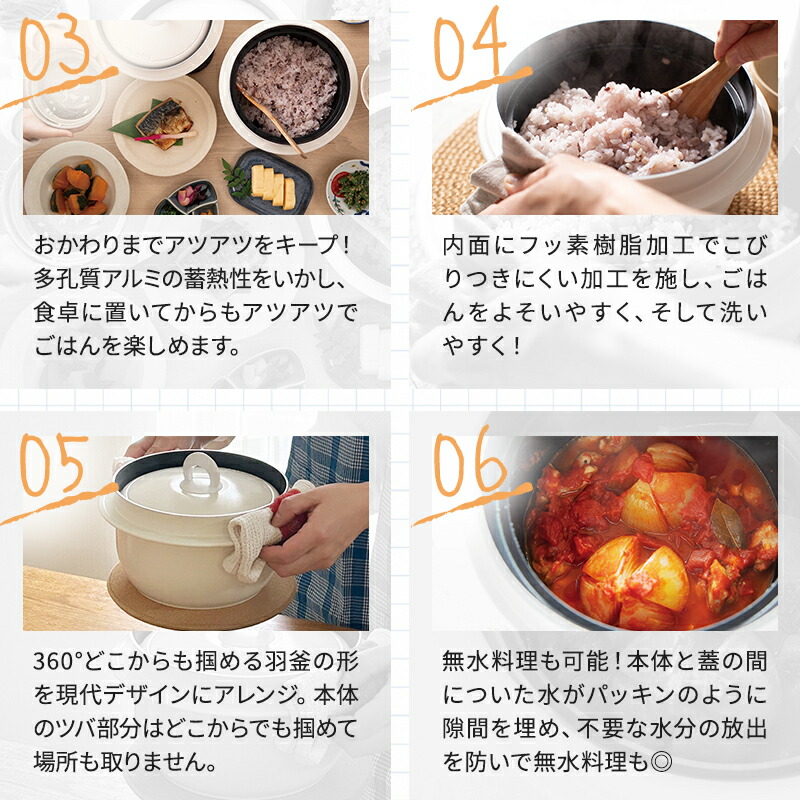 03

おかわりまでアツアツをキープ！多孔質アルミの蓄熱性をいかし、食卓に置いてからもアツアツでごはんを楽しめます。

04

内面にフッ素樹脂加工でこびりつきにくい加工を施し、ごはんをよそいやすく、そして洗いやすく！

05

360°どこからも掴める羽釜の形を現代デザインにアレンジ。本体のツバ部分はどこからでも掴めて場所も取りません。

06

無水料理も可能！本体と蓋の間についた水がパッキンのように隙間を埋め、不要な水分の放出を防いで無水料理も◎