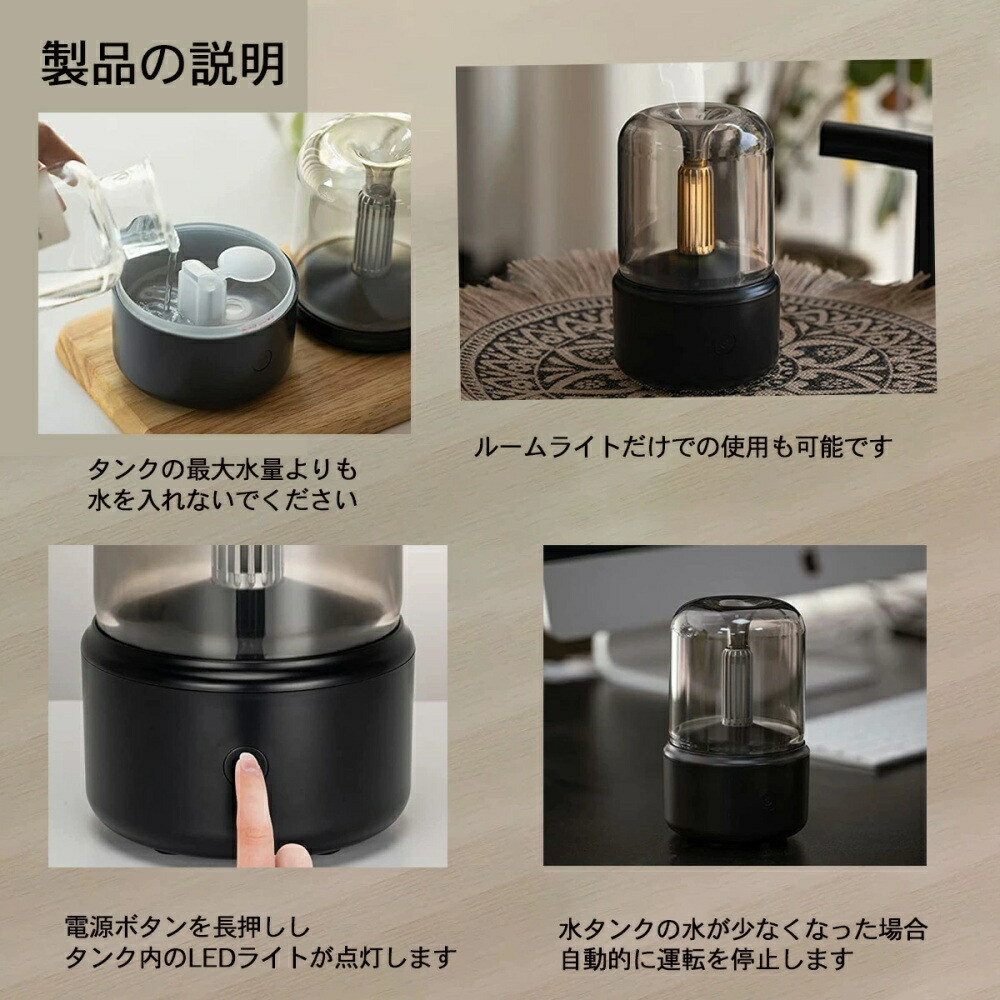 製品の説明

タンクの最大水量よりも
水を入れないでください

ルームライトだけでの使用も可能です

電源ボタンを長押しし
タンク内のLEDライトが点灯します

水タンクの水が少なくなった場合
自動的に運転を停止します