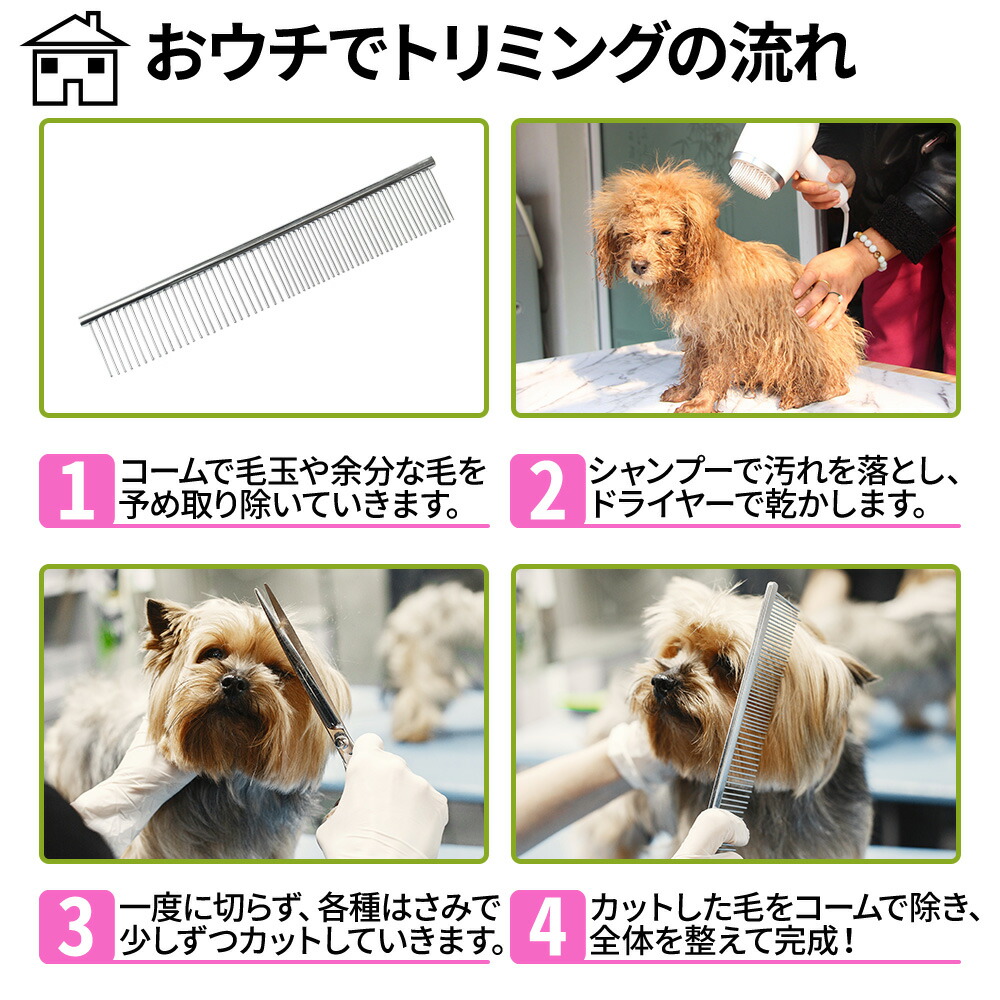 おウチでトリミングの流れ

1 コームで毛玉や余分な毛を予め取り除いていきます。

2 シャンプーで汚れを落とし、ドライヤーで乾かします。

3 一度に切らず、各種はさみで少しずつカットしていきます。

4 カットした毛をコームで除き、全体を整えて完成！