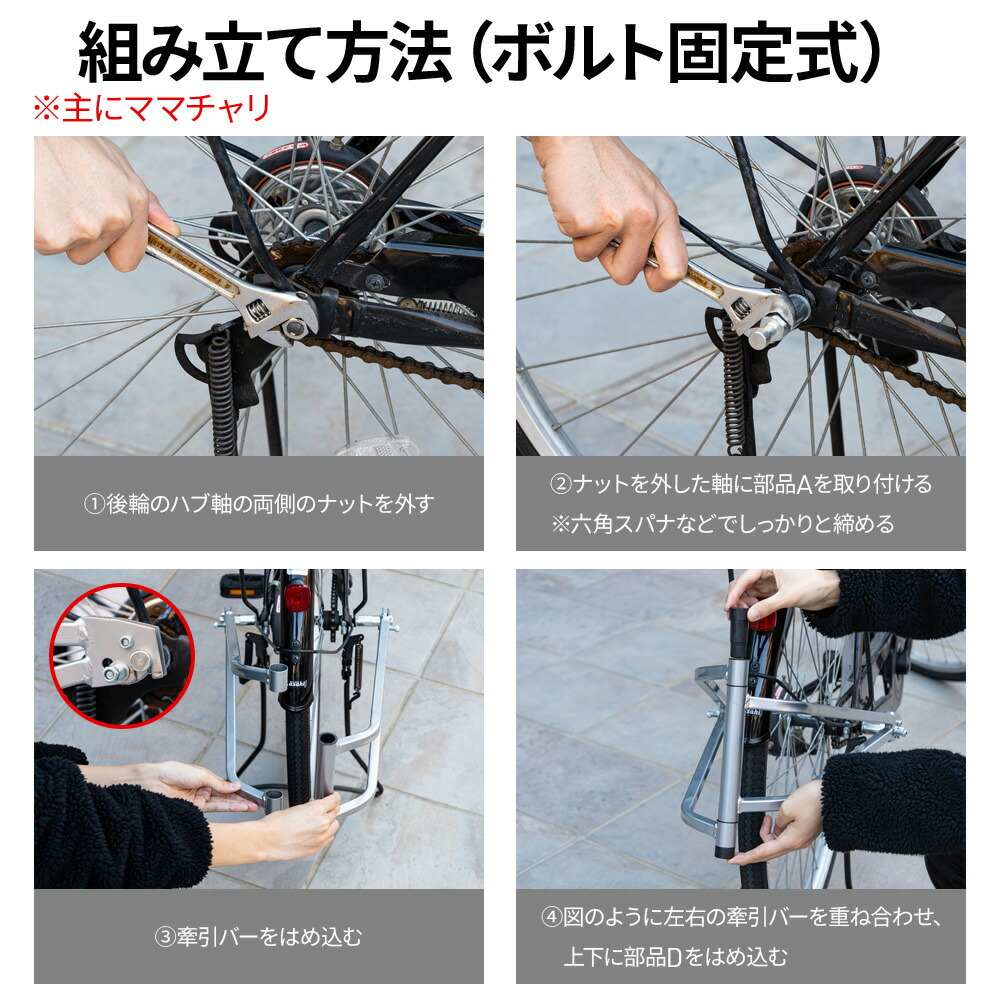 組み立て方法（ボルト固定式）
※主にママチャリ

①後輪のハブ軸の両側のナットを外す

②ナットを外した軸に部品Aを取り付ける
※六角スパナなどでしっかりと締める

③牽引バーをはめ込む

④図のように左右の牽引バーを重ね合わせ、上下に部品Dをはめ込む