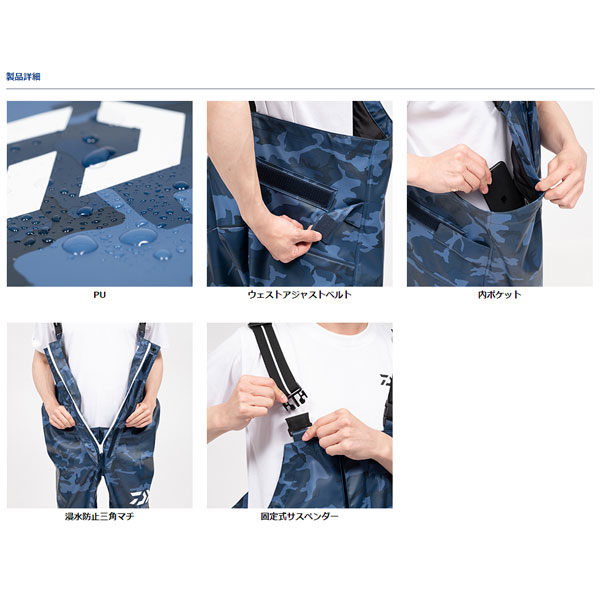 製品詳細

PU

ウェストアジャストベルト

内ポケット

浸水防止三角マチ

固定式サスペンダー