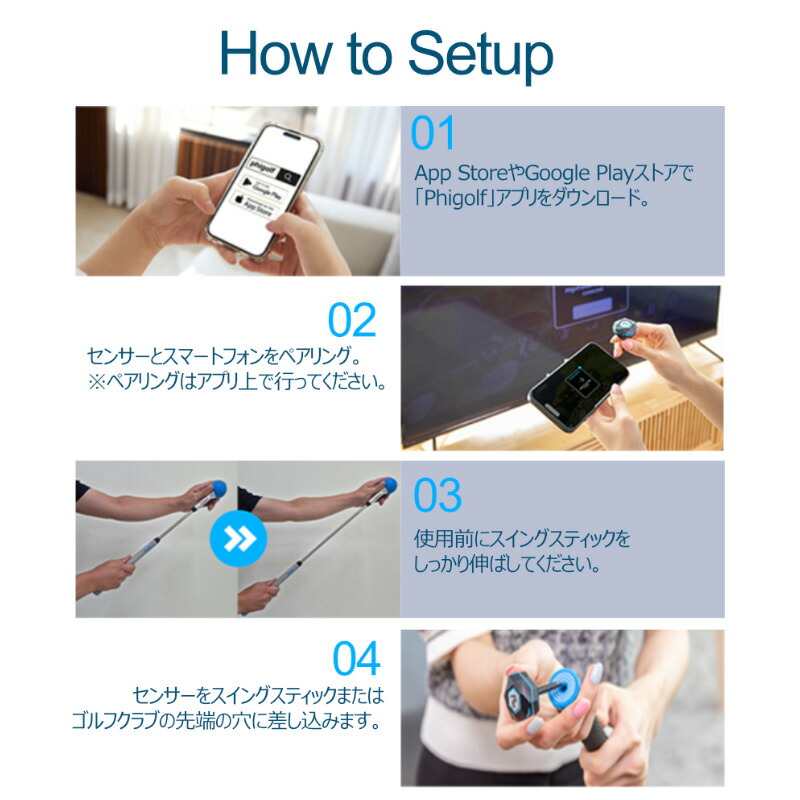 How to Setup

phigolf

Google Play

App Store

01
App StoreやGoogle Playストアで「Phigolf」アプリをダウンロード。

02
センサーとスマートフォンをペアリング。
※ペアリングはアプリ上で行ってください。

03
使用前にスイングスティックをしっかり伸ばしてください。

04
センサーをスイングスティックまたはゴルフクラブの先端の穴に差し込みます。