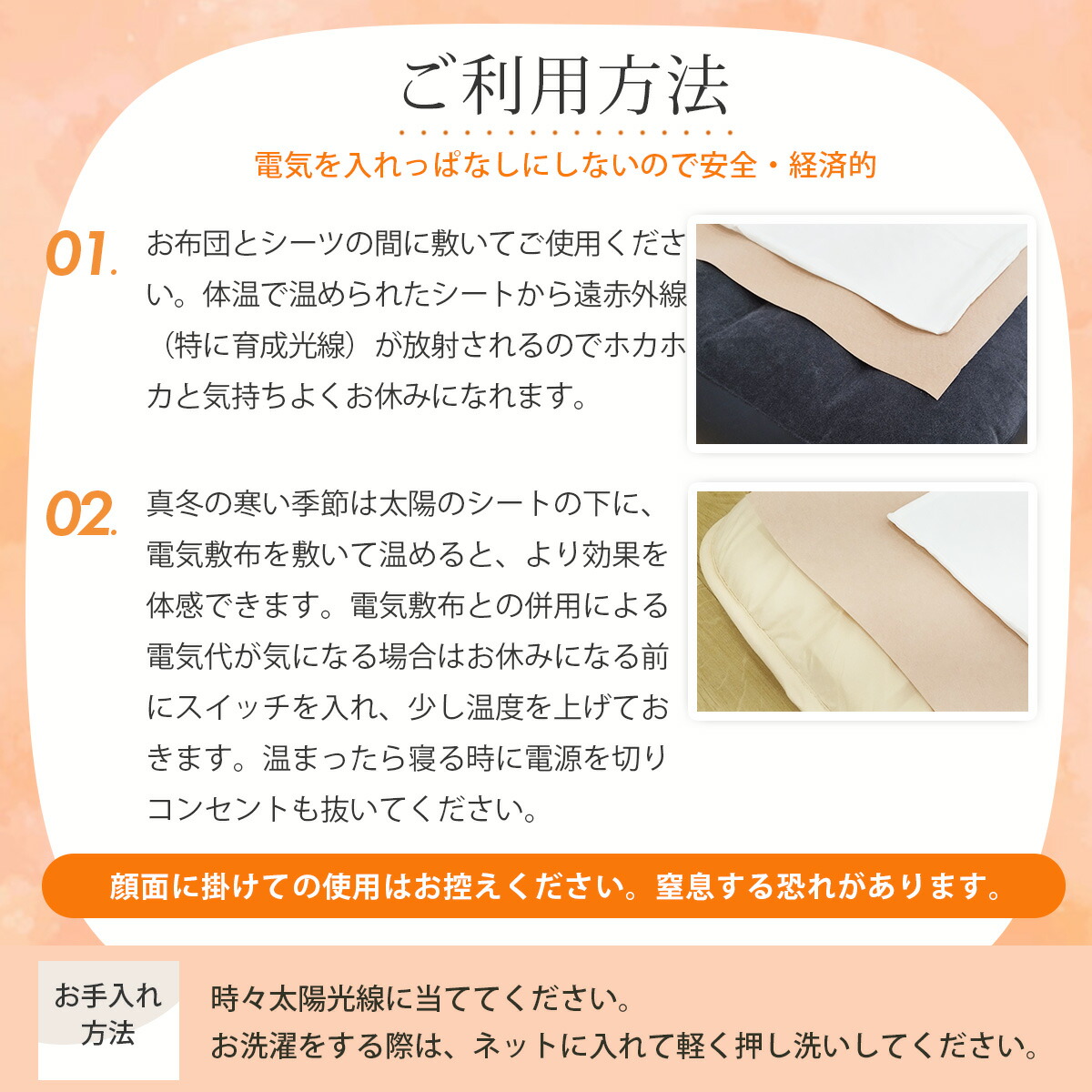 ご利用方法

電気を入れっぱなしにしないので安全・経済的

01.
お布団とシーツの間に敷いてご使用ください。体温で温められたシートから遠赤外線（特に育成光線）が放射されるのでホカホカと気持ちよくお休みになれます。

02.
真冬の寒い季節は太陽のシートの下に、電気敷布を敷いて温めると、より効果を体感できます。電気敷布との併用による電気代が気になる場合はお休みになる前にスイッチを入れ、少し温度を上げておきます。温まったら寝る時に電源を切りコンセントも抜いてください。

顔面に掛けての使用はお控えください。窒息する恐れがあります。

お手入れ方法

時々太陽光線に当ててください。
お洗濯をする際は、ネットに入れて軽く押し洗いしてください。