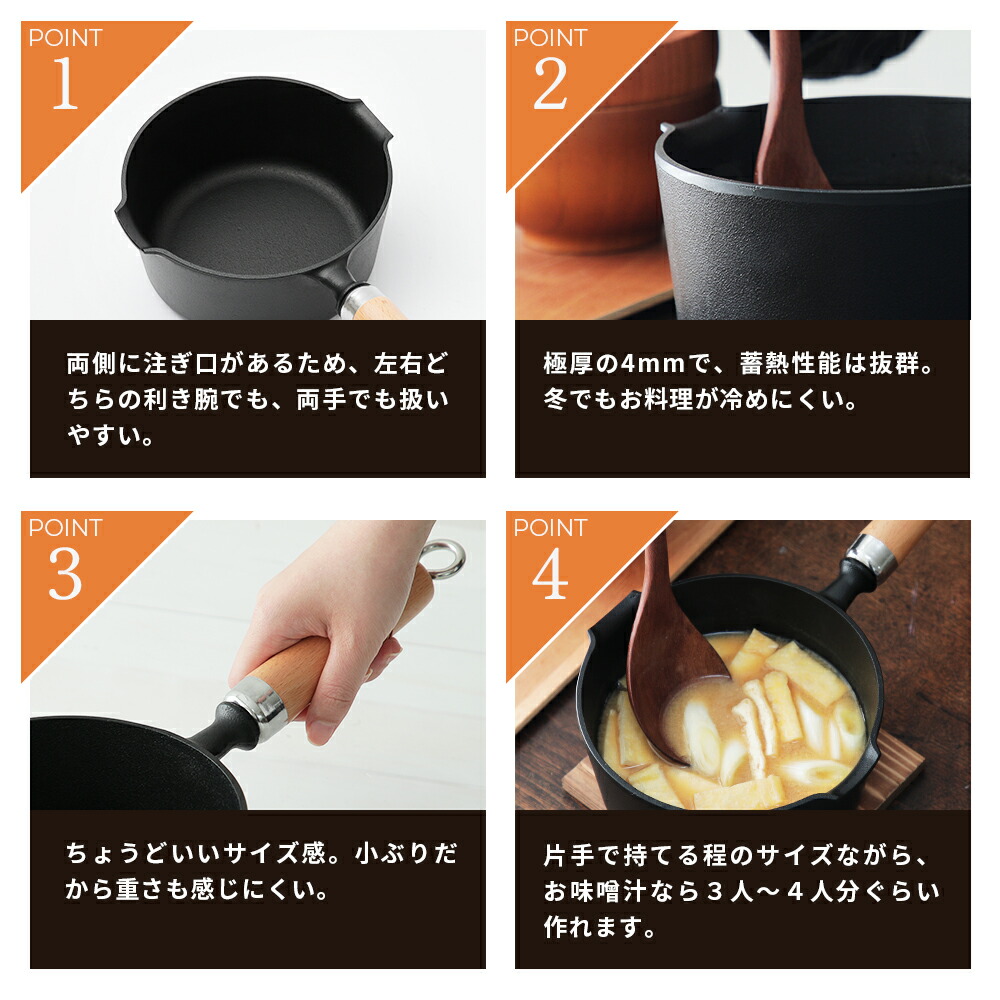 POINT
1

両側に注ぎ口があるため、左右どちらの利き腕でも、両手でも扱いやすい。

POINT
2

極厚の4mmで、蓄熱性能は抜群。冬でもお料理が冷めにくい。

POINT
3

ちょうどいいサイズ感。小ぶりだから重さも感じにくい。

POINT
4

片手で持てる程のサイズながら、お味噌汁なら３人～４人分ぐらい作れます。