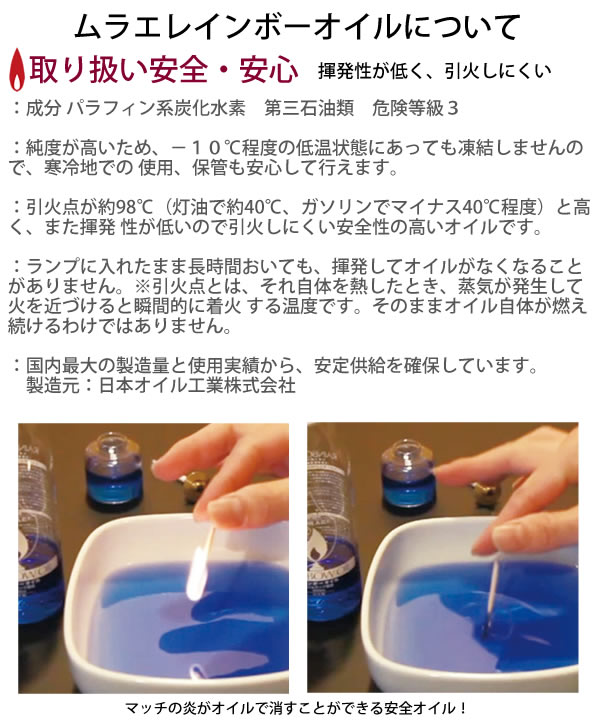 ムラエレインボーオイルについて

取り扱い安全・安心 揮発性が低く、引火しにくい

：成分 パラフィン系炭化水素　第三石油類　危険等級３

：純度が高いため、－１０℃程度の低温状態にあっても凍結しませんので、寒冷地での 使用、保管も安心して行えます。

：引火点が約98℃（灯油で約40℃、ガソリンでマイナス40℃程度）と高く、また揮発 性が低いので引火しにくい安全性の高いオイルです。

：ランプに入れたまま長時間おいても、揮発してオイルがなくなることがありません。※引火点とは、それ自体を熱したとき、蒸気が発生して火を近づけると瞬間的に着火 する温度です。そのままオイル自体が燃え続けるわけではありません。

：国内最大の製造量と使用実績から、安定供給を確保しています。
製造元：日本オイル工業株式会社

マッチの炎がオイルで消すことができる安全オイル！