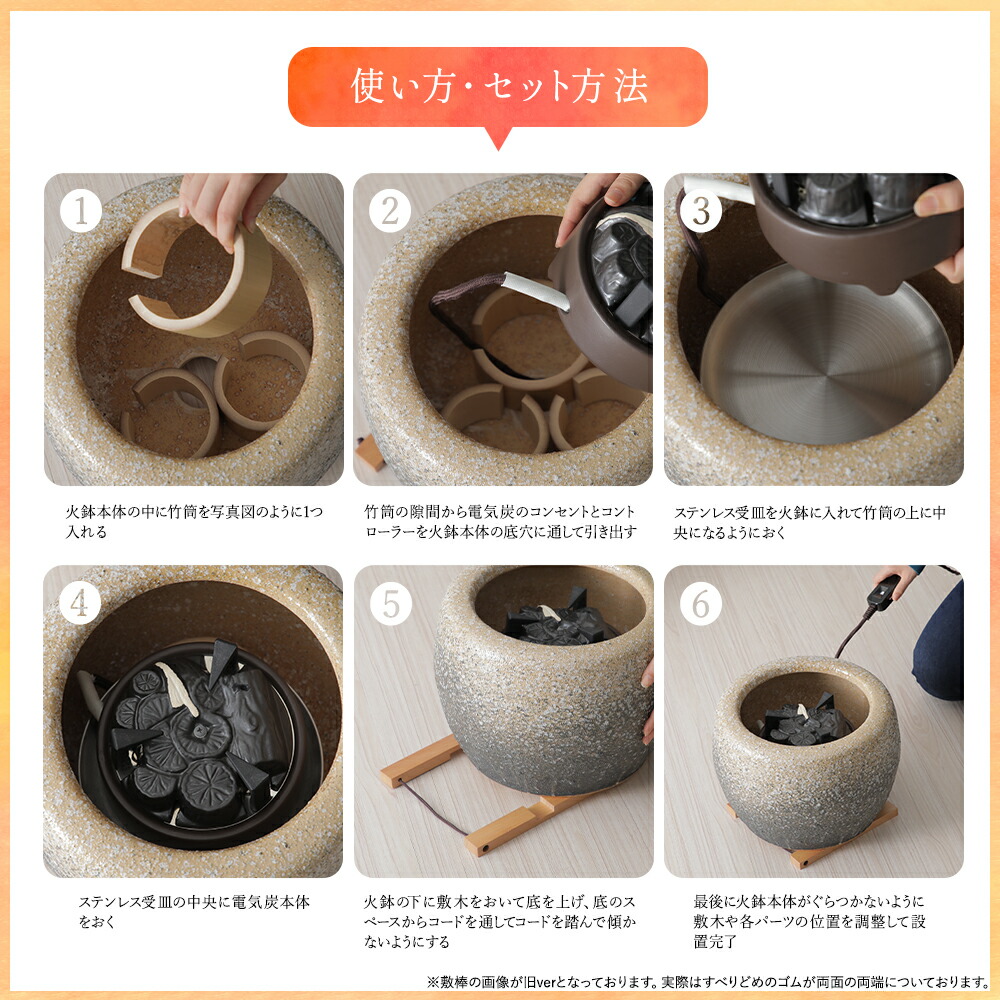 使い方・セット方法

1

火鉢本体の中に竹筒を写真図のように1つ入れる

2

竹筒の隙間から電気炭のコンセントとコントローラーを火鉢本体の底穴に通して引き出す

3

ステンレス受皿を火鉢に入れて竹筒の上に中央になるようにおく

4

ステンレス受皿の中央に電気炭本体をおく

5

火鉢の下に敷木をおいて底を上げ、底のスペースからコードを通してコードを踏んで傾かないようにする

6

最後に火鉢本体がぐらつかないように敷木や各パーツの位置を調整して設置完了

※敷棒の画像が旧verとなっております。実際はすべりどめのゴムが両面の両端についております。