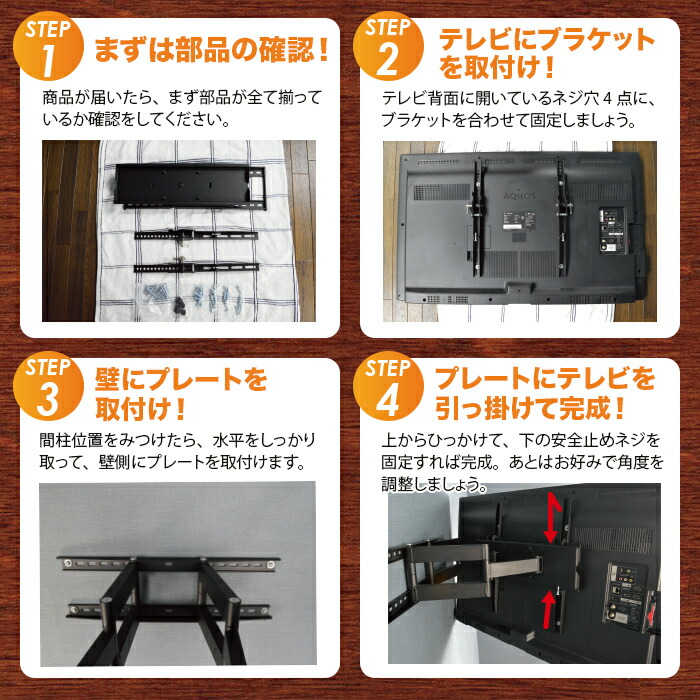 STEP 1 まずは部品の確認！

商品が届いたら、まず部品が全て揃っているか確認をしてください。

STEP 2 テレビにブラケットを取付け！

テレビ背面に開いているネジ穴４点に、ブラケットを合わせて固定しましょう。

AQUOS

STEP 3 壁にプレートを取付け！

間柱位置をみつけたら、水平をしっかり取って、壁側にプレートを取付けます。

STEP 4 プレートにテレビを引っ掛けて完成！

上からひっかけて、下の安全止めネジを固定すれば完成。あとはお好みで角度を調整しましょう。