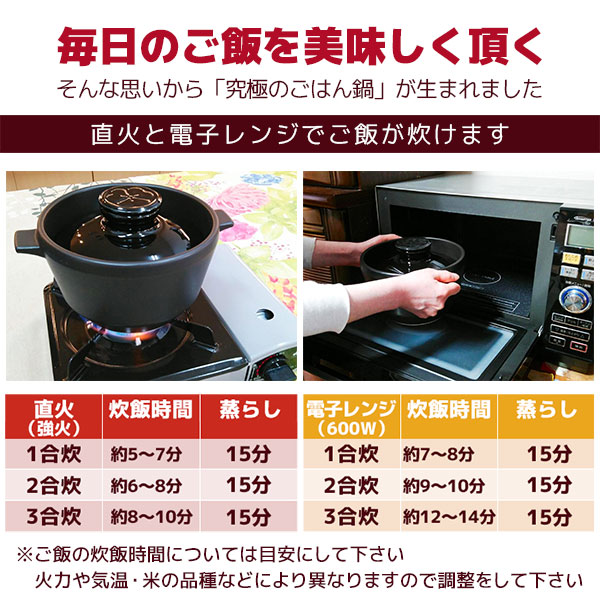 毎日のご飯を美味しく頂く

そんな思いから「究極のごはん鍋」が生まれました

直火と電子レンジでご飯が炊けます

| 直火（強火） | 炊飯時間 | 蒸らし |
|---|---|---|
| 1合炊 | 約5～7分 | 15分 |
| 2合炊 | 約6～8分 | 15分 |
| 3合炊 | 約8～10分 | 15分 |

| 電子レンジ（600W） | 炊飯時間 | 蒸らし |
|---|---|---|
| 1合炊 | 約7～8分 | 15分 |
| 2合炊 | 約9～10分 | 15分 |
| 3合炊 | 約12～14分 | 15分 |

※ご飯の炊飯時間については目安にして下さい
火力や気温・米の品種などにより異なりますので調整をして下さい