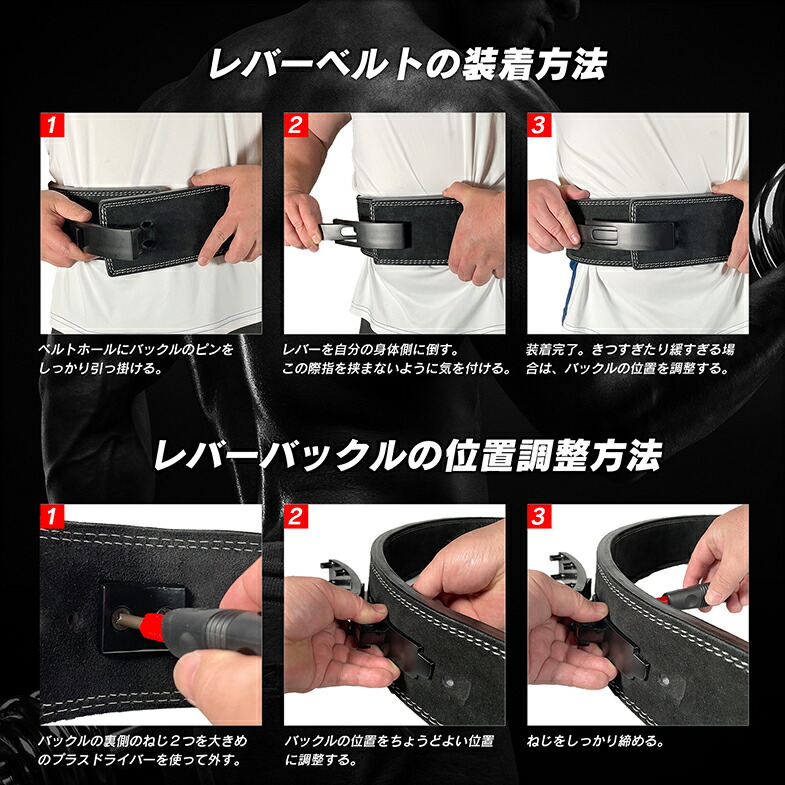 レバーベルトの装着方法

1

ベルトホールにバックルのピンをしっかり引っ掛ける。

2

レバーを自分の身体側に倒す。この際指を挟まないように気を付ける。

3

装着完了。きつすぎたり緩すぎる場合は、バックルの位置を調整する。

レバーバックルの位置調整方法

1

バックルの裏側のねじ２つを大きめのプラスドライバーを使って外す。

2

バックルの位置をちょうどよい位置に調整する。

3

ねじをしっかり締める。