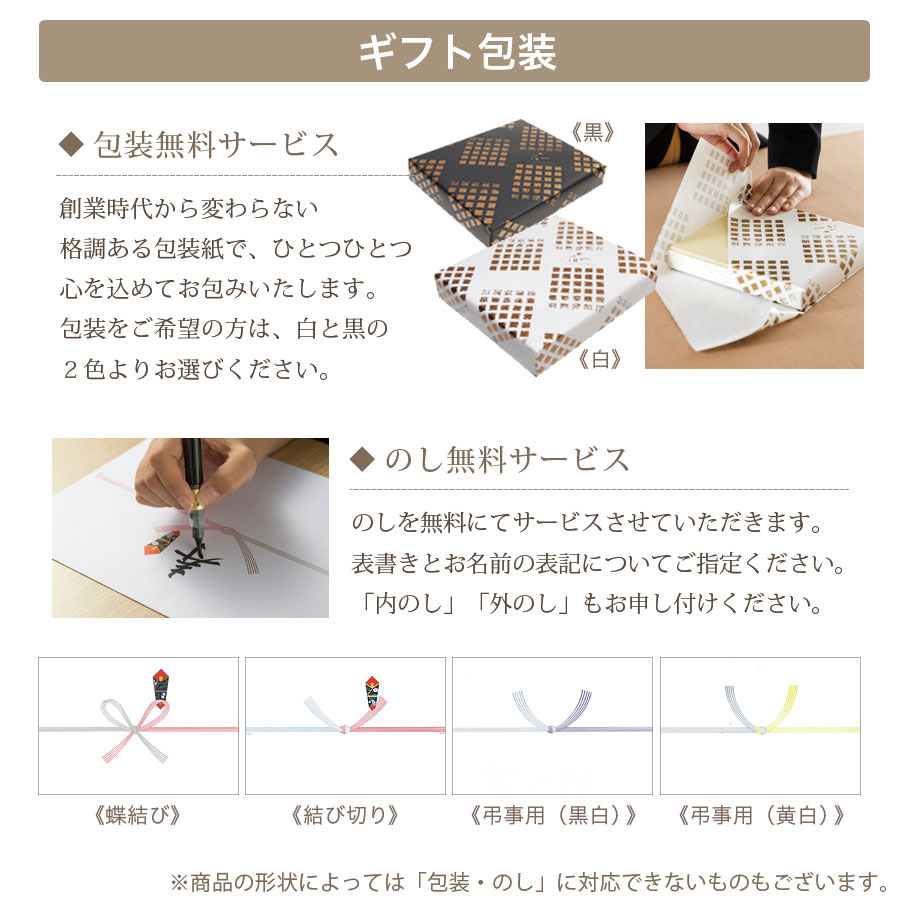 ギフト包装

◆ 包装無料サービス

創業時代から変わらない
格調ある包装紙で、ひとつひとつ
心を込めてお包みいたします。
包装をご希望の方は、白と黒の
２色よりお選びください。

《黒》

《白》

◆ のし無料サービス

のしを無料にてサービスさせていただきます。
表書きとお名前の表記についてご指定ください。
「内のし」「外のし」もお申し付けください。

《蝶結び》 《結び切り》 《弔事用（黒白）》 《弔事用（黄白）》

※商品の形状によっては「包装・のし」に対応できないものもございます。