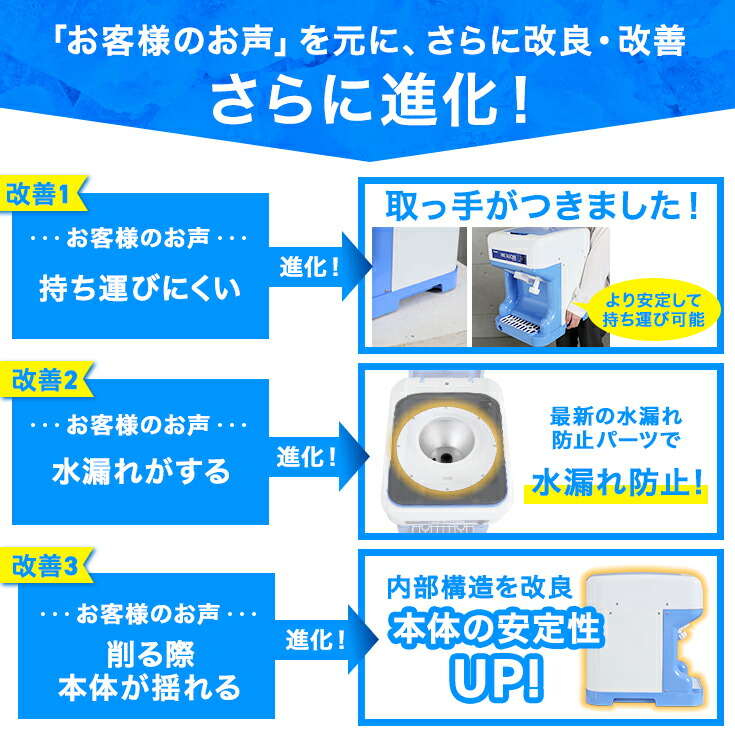 「お客様のお声」を元に、さらに改良・改善
さらに進化！

改善1
・・・お客様のお声・・・
持ち運びにくい
進化！
取っ手がつきました！
より安定して持ち運び可能

改善2
・・・お客様のお声・・・
水漏れがする
進化！
最新の水漏れ防止パーツで
水漏れ防止！

改善3
・・・お客様のお声・・・
削る際
本体が揺れる
進化！
内部構造を改良
本体の安定性
UP!