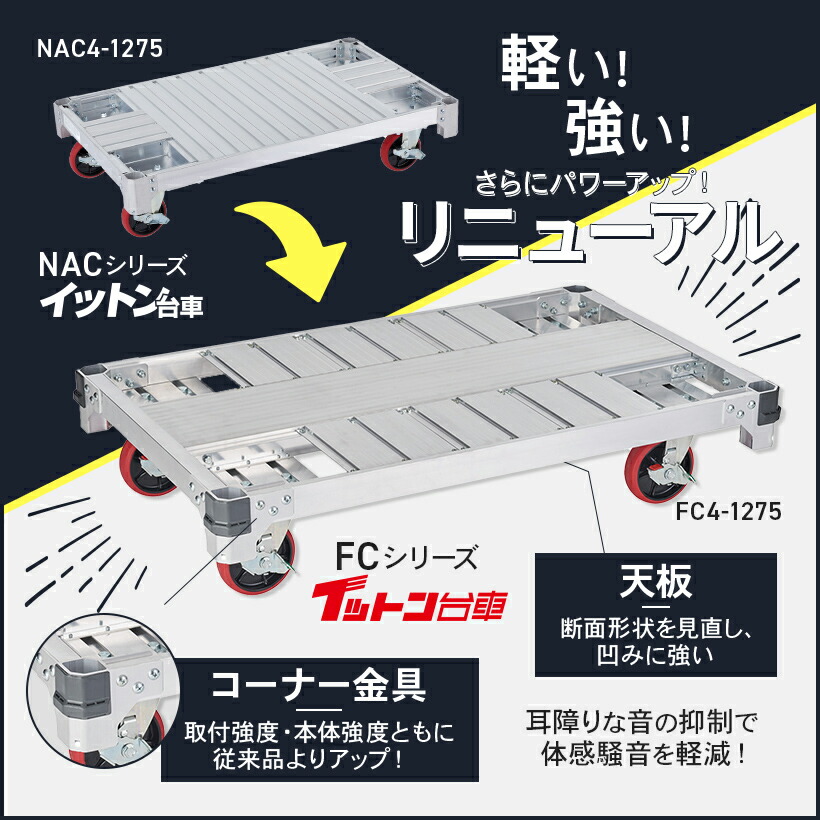 NAC4-1275

軽い！
強い！
さらにパワーアップ！
リニューアル

NACシリーズ
イットン台車

FC4-1275

FCシリーズ
イットン台車

天板
断面形状を見直し、凹みに強い

コーナー金具
取付強度・本体強度ともに従来品よりアップ！

耳障りな音の抑制で体感騒音を軽減！