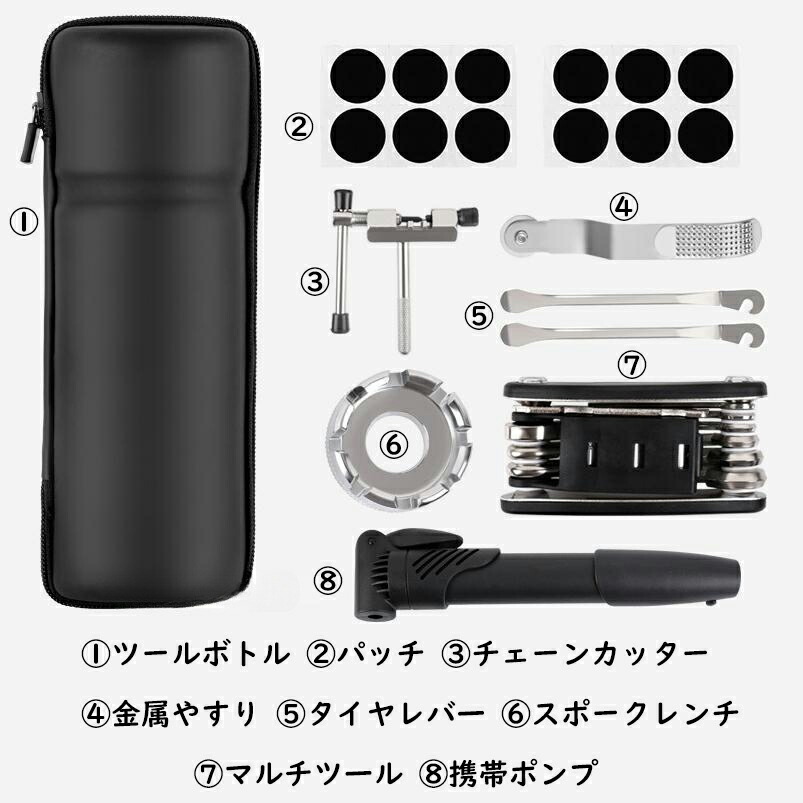 ①
②
③
④
⑤
⑥
⑦
⑧

①ツールボトル ②パッチ ③チェーンカッター

④金属やすり ⑤タイヤレバー ⑥スポークレンチ

⑦マルチツール ⑧携帯ポンプ