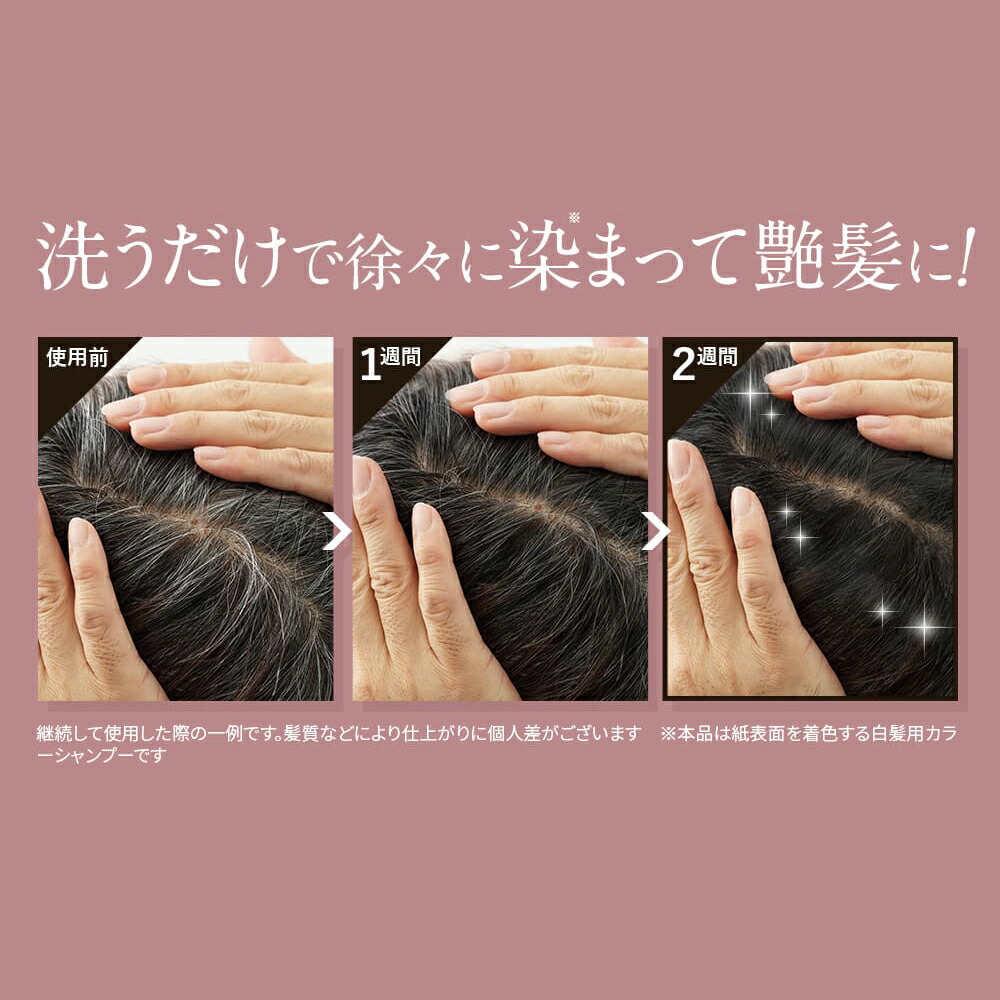 洗うだけで徐々に染※まって艶髪に!

使用前

1週間

2週間

継続して使用した際の一例です。髪質などにより仕上がりに個人差がございます ※本品は紙表面を着色する白髪用カラーシャンプーです