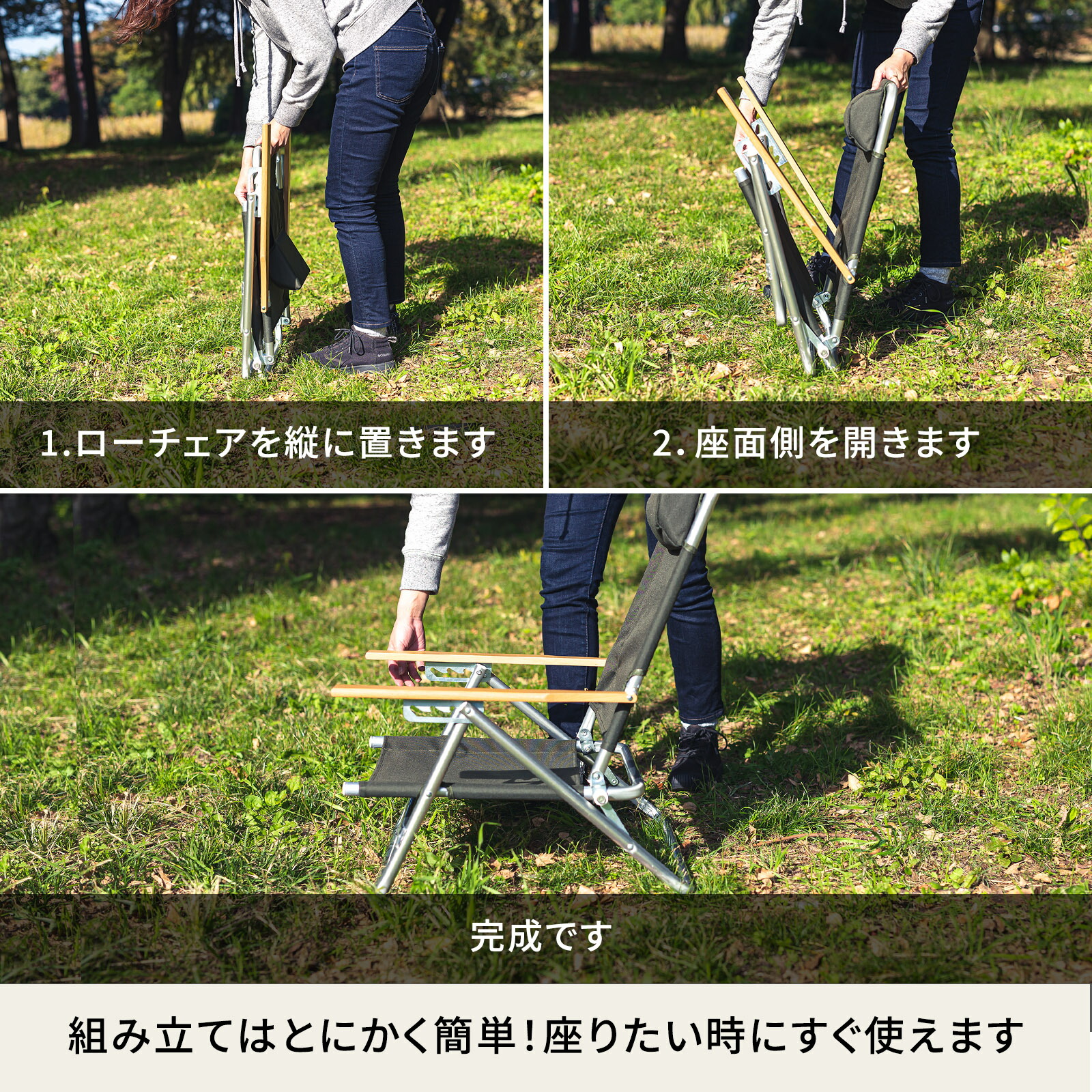 1.ローチェアを縦に置きます

2. 座面側を開きます

完成です

組み立てはとにかく簡単!座りたい時にすぐ使えます