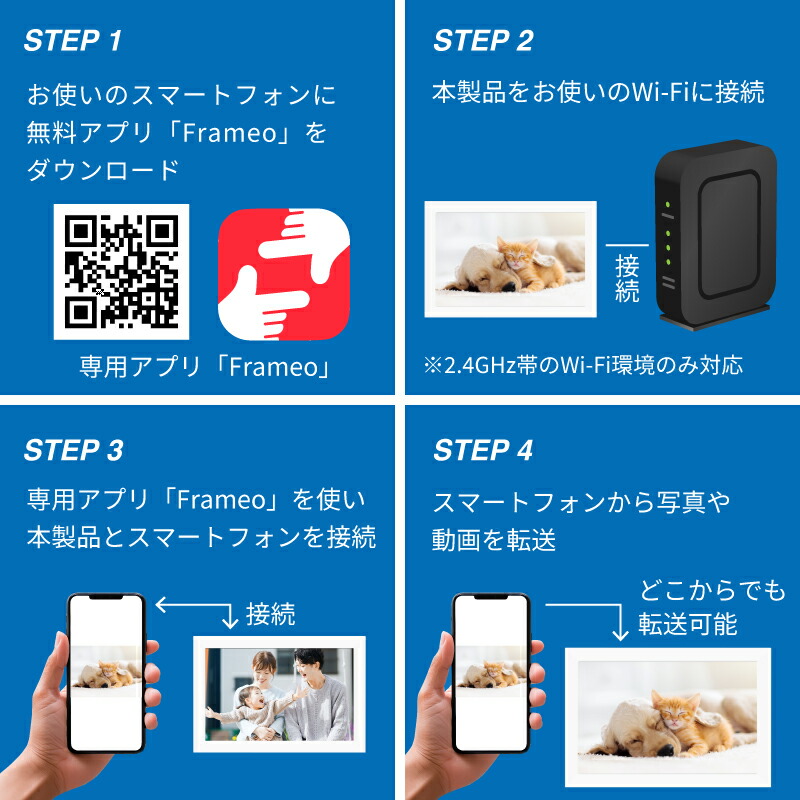 STEP 1

お使いのスマートフォンに無料アプリ「Frameo」をダウンロード

専用アプリ「Frameo」

STEP 2

本製品をお使いのWi-Fiに接続

接続

※2.4GHz帯のWi-Fi環境のみ対応

STEP 3

専用アプリ「Frameo」を使い本製品とスマートフォンを接続

接続

STEP 4

スマートフォンから写真や動画を転送

どこからでも転送可能