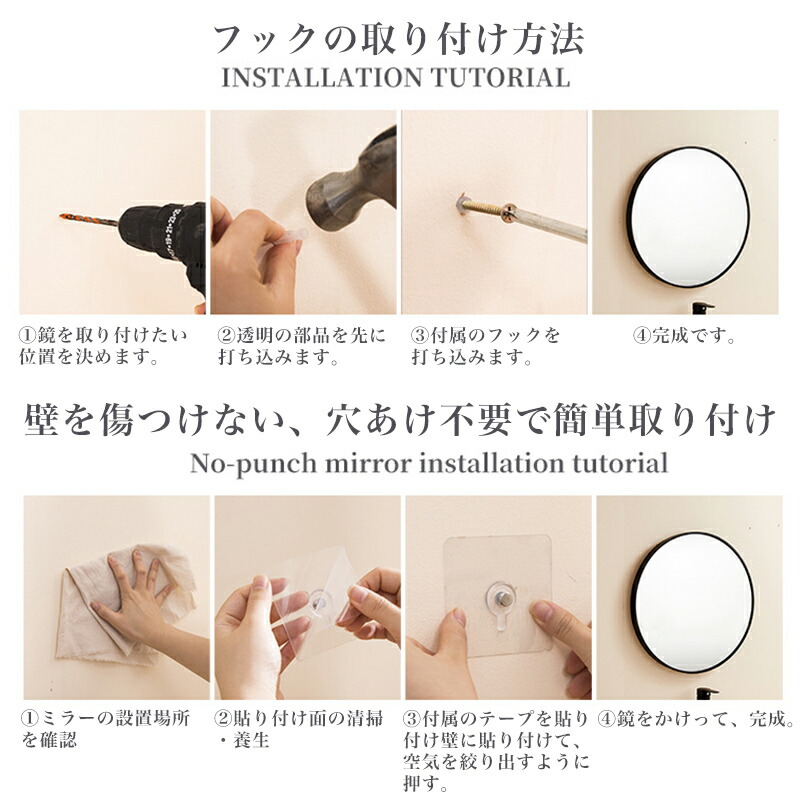 フックの取り付け方法
INSTALLATION TUTORIAL

①鏡を取り付けたい位置を決めます。

②透明の部品を先に打ち込みます。

③付属のフックを打ち込みます。

④完成です。

壁を傷つけない、穴あけ不要で簡単取り付け
No-punch mirror installation tutorial

①ミラーの設置場所を確認

②貼り付け面の清掃・養生

③付属のテープを貼り付け壁に貼り付けて、空気を絞り出すように押す。

④鏡をかけって、完成。