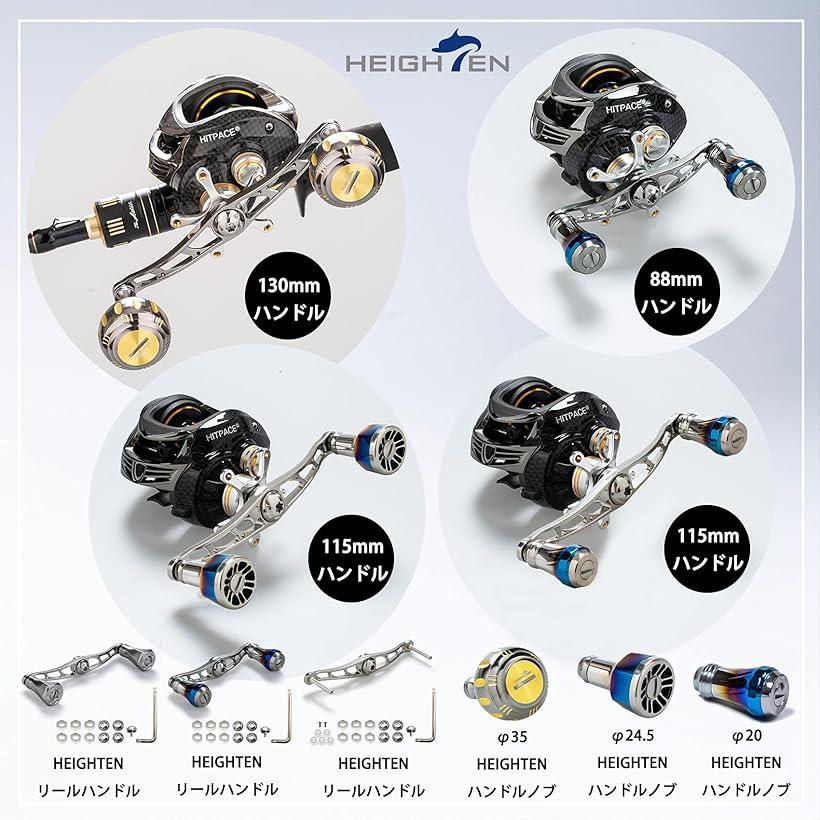 HEIGHTEN

HITPACE®

130mm ハンドル

HITPACE®

88mm ハンドル

HITPACE®

115mm ハンドル

HITPACE®

115mm ハンドル

HEIGHTEN リールハンドル

HEIGHTEN リールハンドル

HEIGHTEN リールハンドル

φ35 HEIGHTEN ハンドルノブ

φ24.5 HEIGHTEN ハンドルノブ

φ20 HEIGHTEN ハンドルノブ