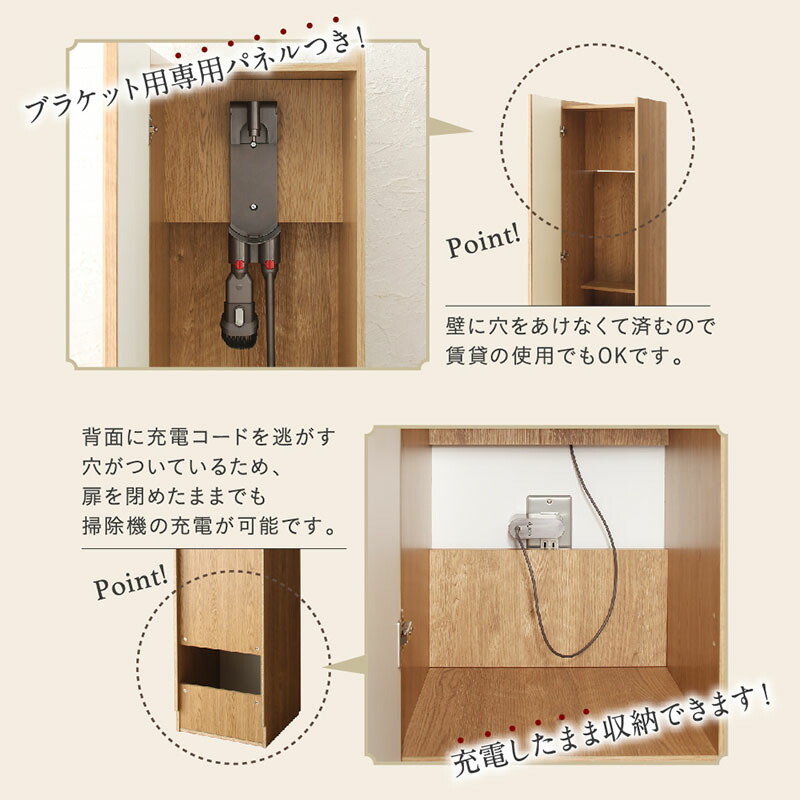 ブラケット用専用パネルつき!

Point!

壁に穴をあけなくて済むので賃貸の使用でもOKです。

背面に充電コードを逃がす穴がついているため、扉を閉めたままでも掃除機の充電が可能です。

Point!

充電したまま収納できます!