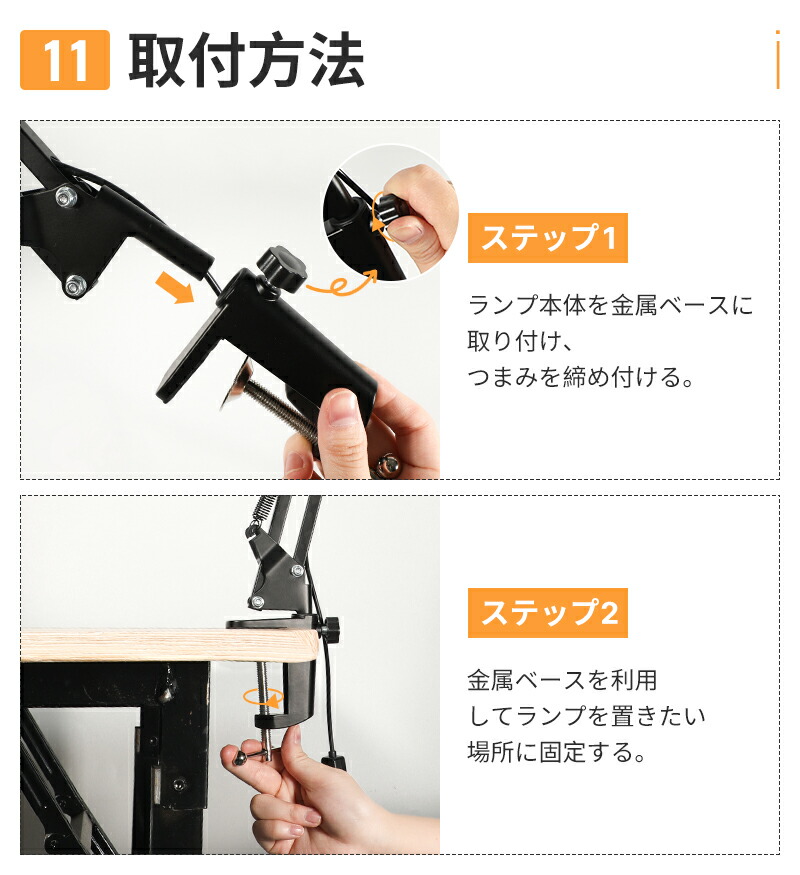 11 取付方法

ステップ1

ランプ本体を金属ベースに取り付け、つまみを締め付ける。

ステップ2

金属ベースを利用してランプを置きたい場所に固定する。