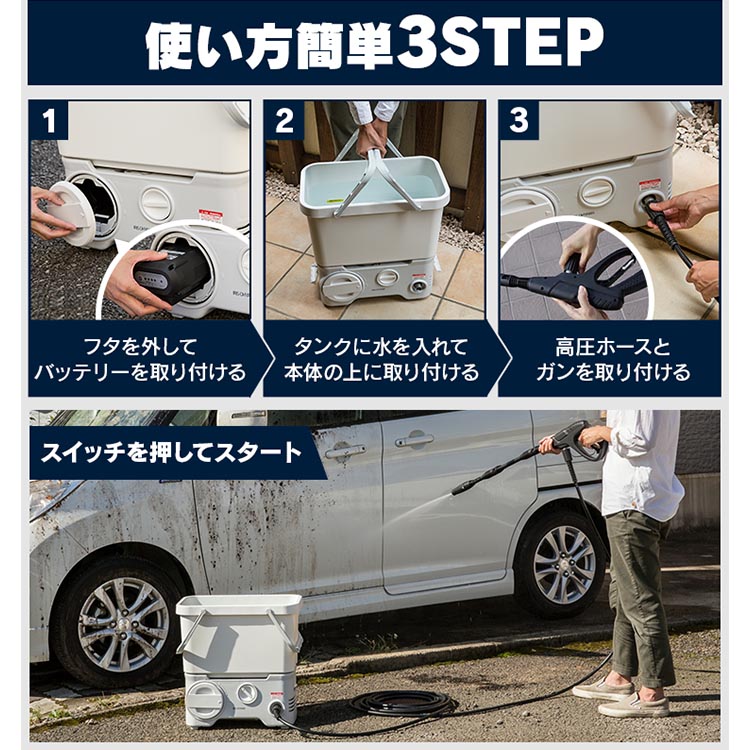 使い方簡単3STEP

1

フタを外して
バッテリーを取り付ける

2

タンクに水を入れて
本体の上に取り付ける

3

高圧ホースと
ガンを取り付ける

スイッチを押してスタート