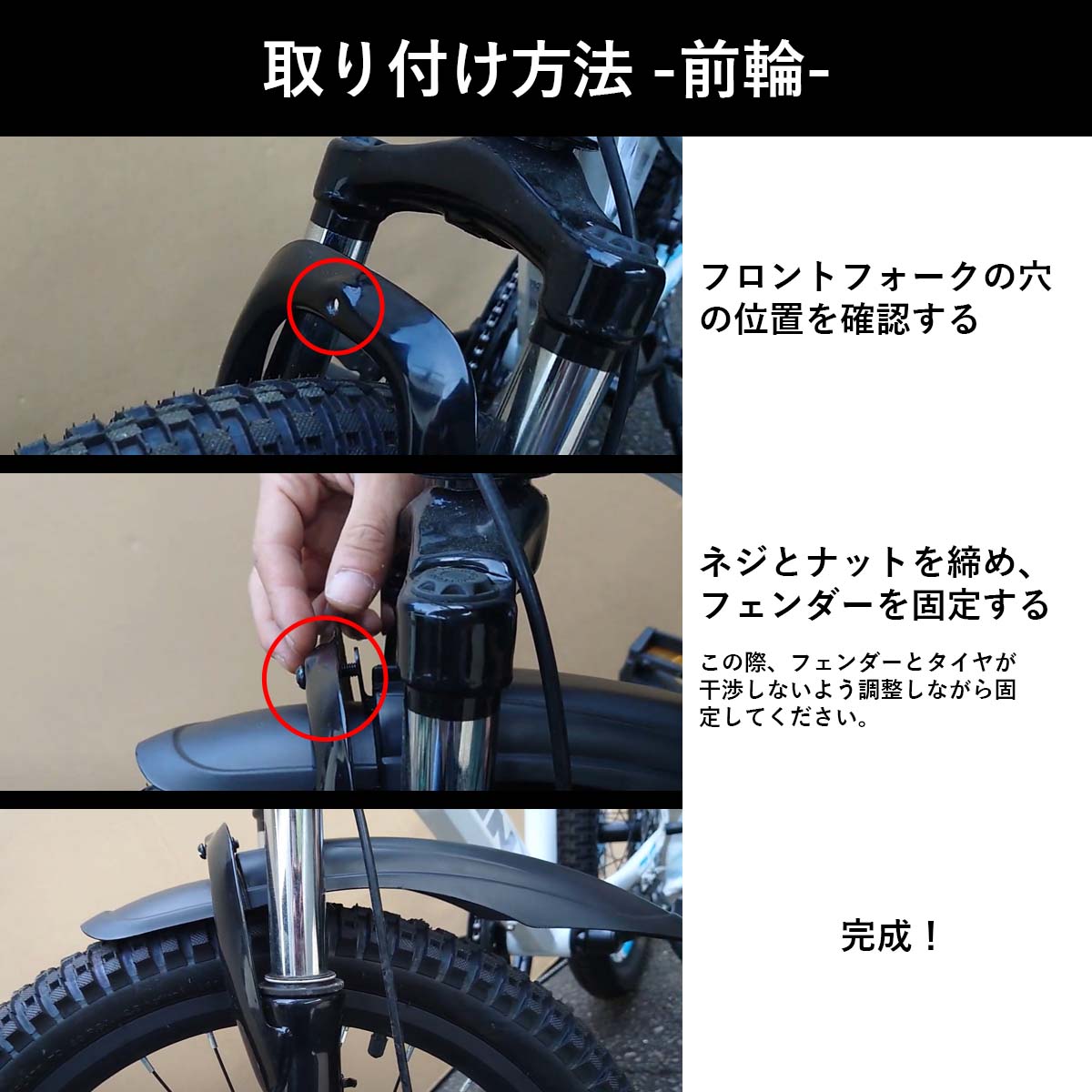 取り付け方法 -前輪-

フロントフォークの穴の位置を確認する

ネジとナットを締め、フェンダーを固定する

この際、フェンダーとタイヤが干渉しないよう調整しながら固定してください。

完成！