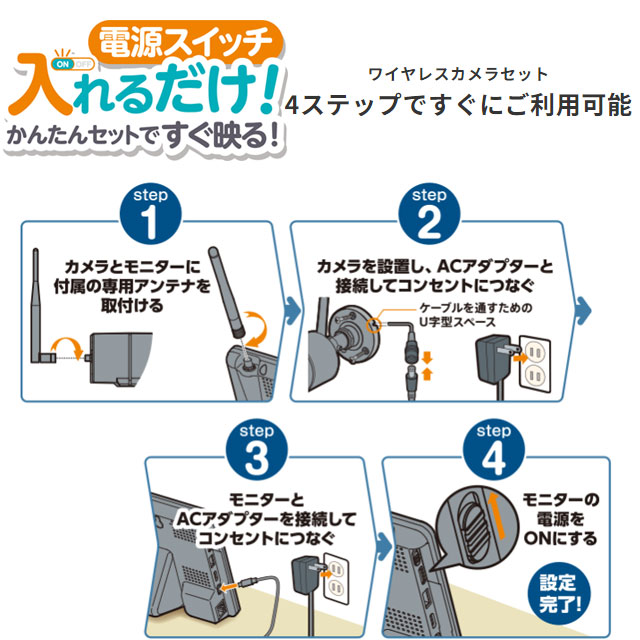 電源スイッチ
ON OFF
入れるだけ!
かんたんセットですぐ映る!

ワイヤレスカメラセット
4ステップですぐにご利用可能

step
1
カメラとモニターに付属の専用アンテナを取付ける

step
2
カメラを設置し、ACアダプターと接続してコンセントにつなぐ
ケーブルを通すためのU字型スペース

step
3
モニターとACアダプターを接続してコンセントにつなぐ

step
4
モニターの電源をONにする
設定完了!