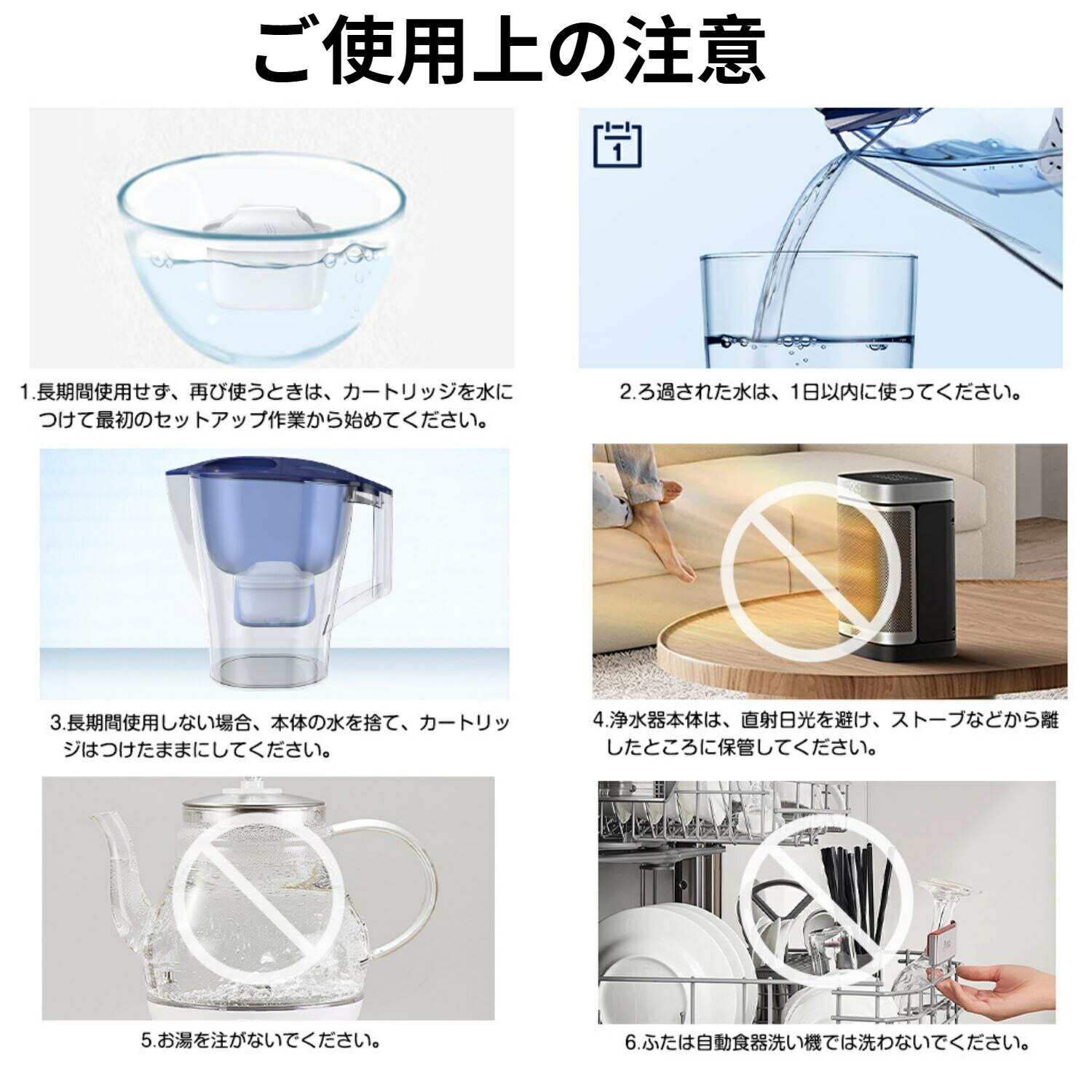 ご使用上の注意

1

1.長期間使用せず、再び使うときは、カートリッジを水につけて最初のセットアップ作業から始めてください。

2.ろ過された水は、1日以内に使ってください。

3.長期間使用しない場合、本体の水を捨て、カートリッジはつけたままにしてください。

4.浄水器本体は、直射日光を避け、ストーブなどから離したところに保管してください。

5.お湯を注がないでください。

6.ふたは自動食器洗い機では洗わないでください。