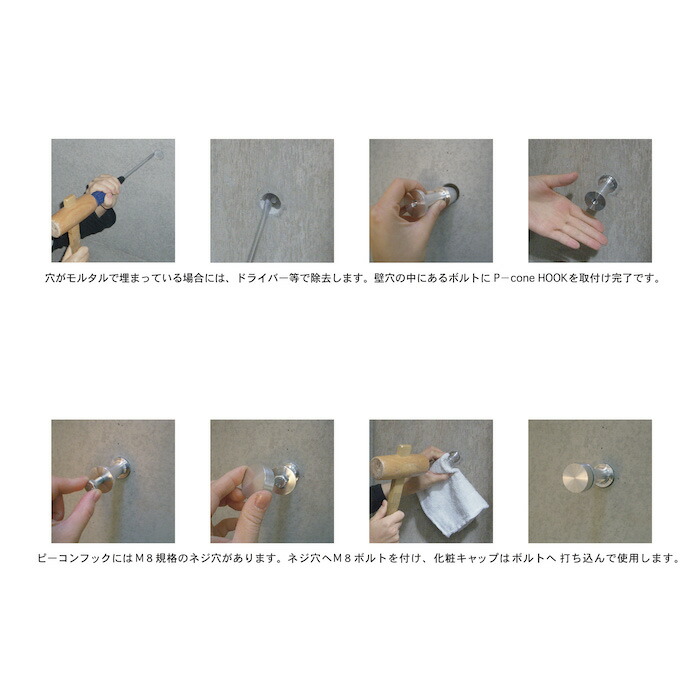 穴がモルタルで埋まっている場合には、ドライバー等で除去します。壁穴の中にあるボルトに P－cone HOOKを取付け完了です。

ピーコンフックにはＭ８規格のネジ穴があります。ネジ穴へＭ８ボルトを付け、化粧キャップはボルトへ 打ち込んで使用します。