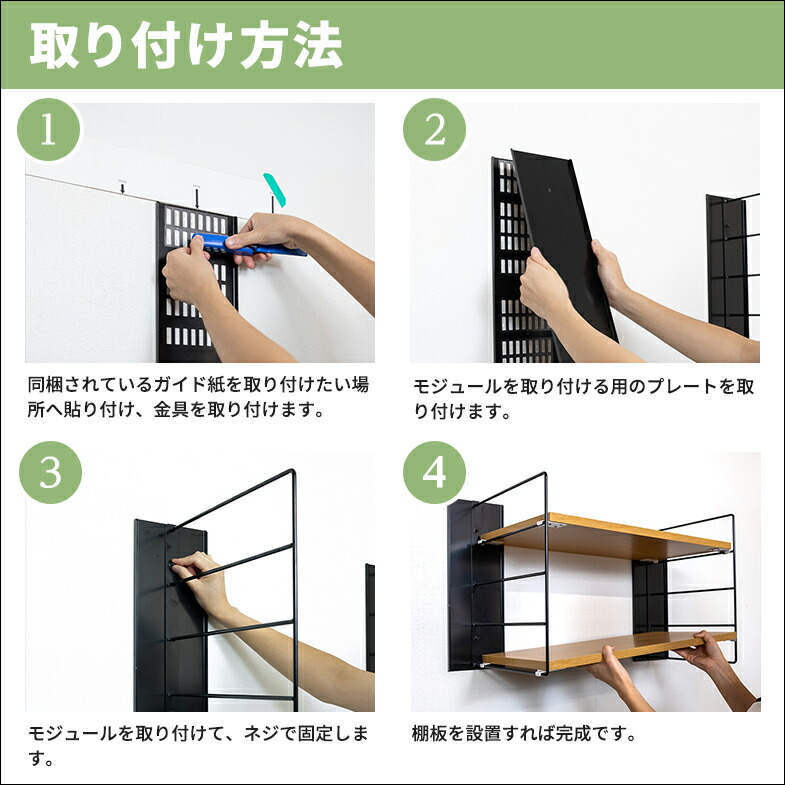 取り付け方法

1

同梱されているガイド紙を取り付けたい場所へ貼り付け、金具を取り付けます。

2

モジュールを取り付ける用のプレートを取り付けます。

3

モジュールを取り付けて、ネジで固定します。

4

棚板を設置すれば完成です。