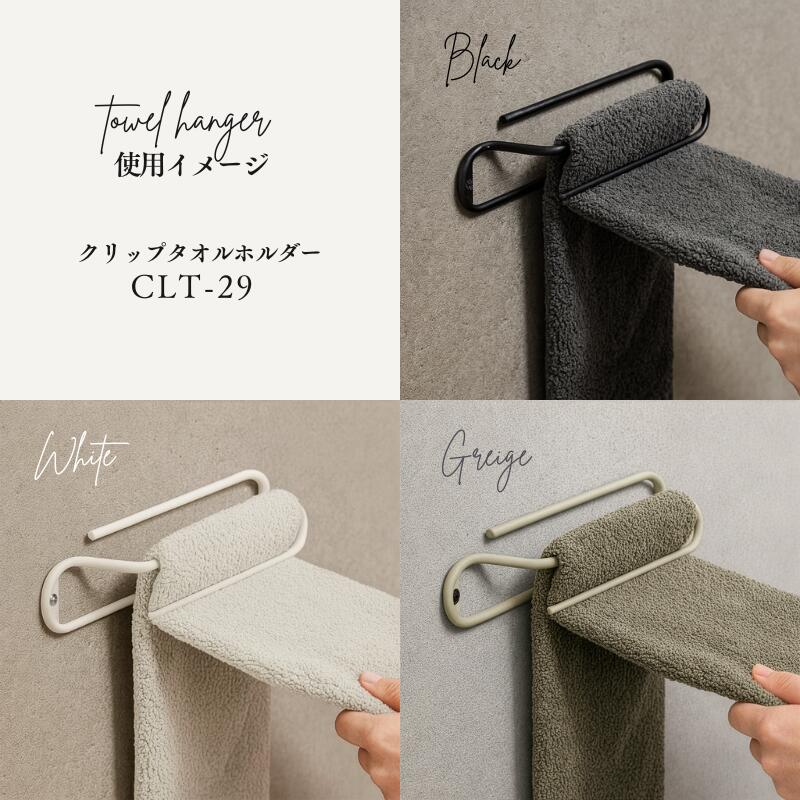 towel hanger
使用イメージ

クリップタオルホルダー
CLT-29

Black

White

Greige