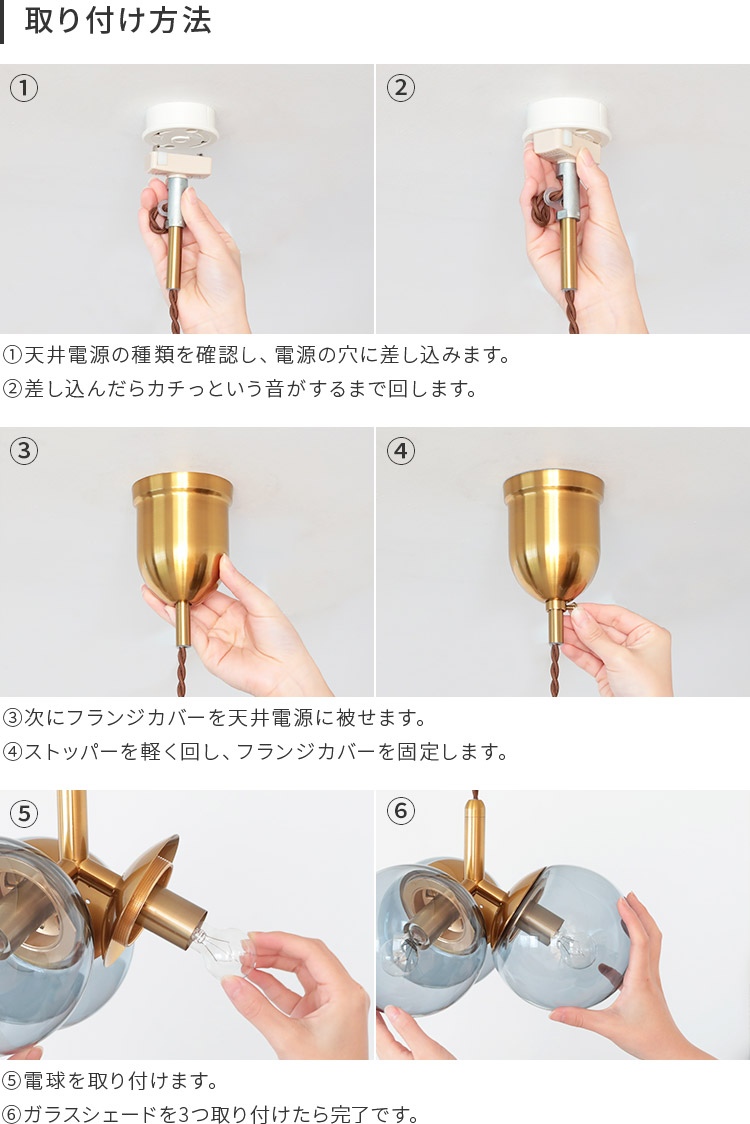 取り付け方法

①

②

①天井電源の種類を確認し、電源の穴に差し込みます。
②差し込んだらカチっという音がするまで回します。

③

④

③次にフランジカバーを天井電源に被せます。
④ストッパーを軽く回し、フランジカバーを固定します。

⑤

⑥

⑤電球を取り付けます。
⑥ガラスシェードを3つ取り付けたら完了です。